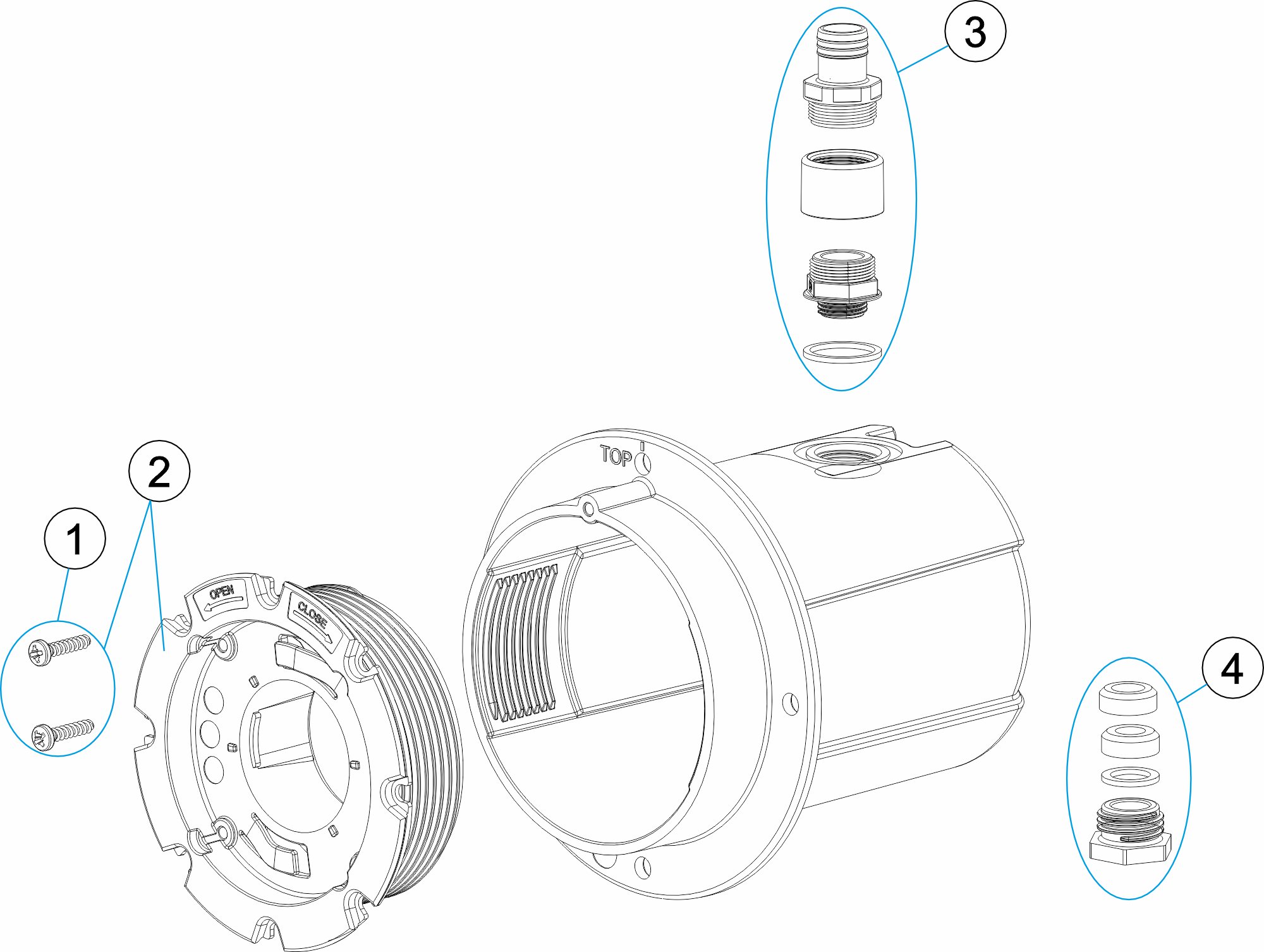 3

2

1

OPEN

CLOSE

TOP

4