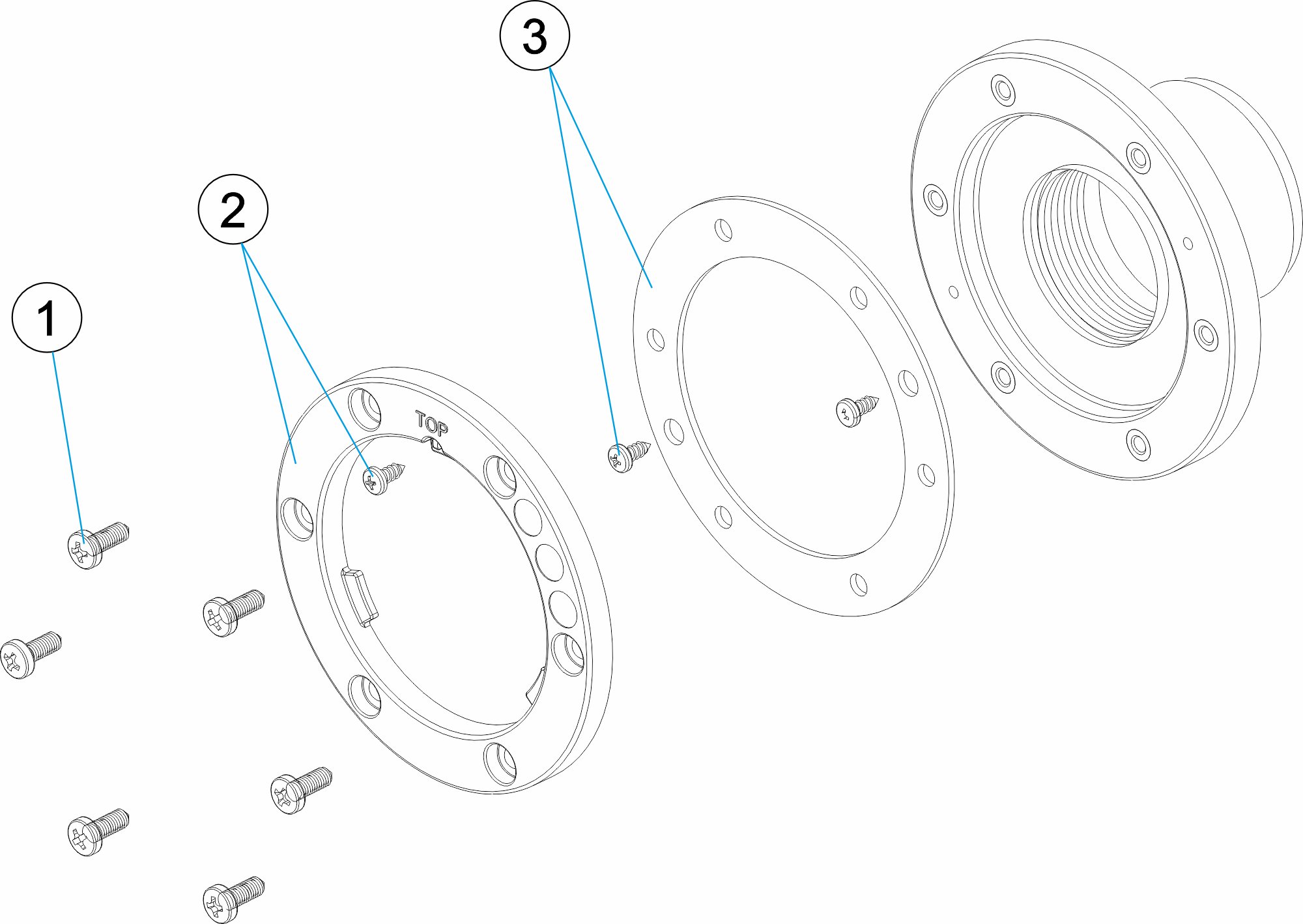 3
2
1
TOP