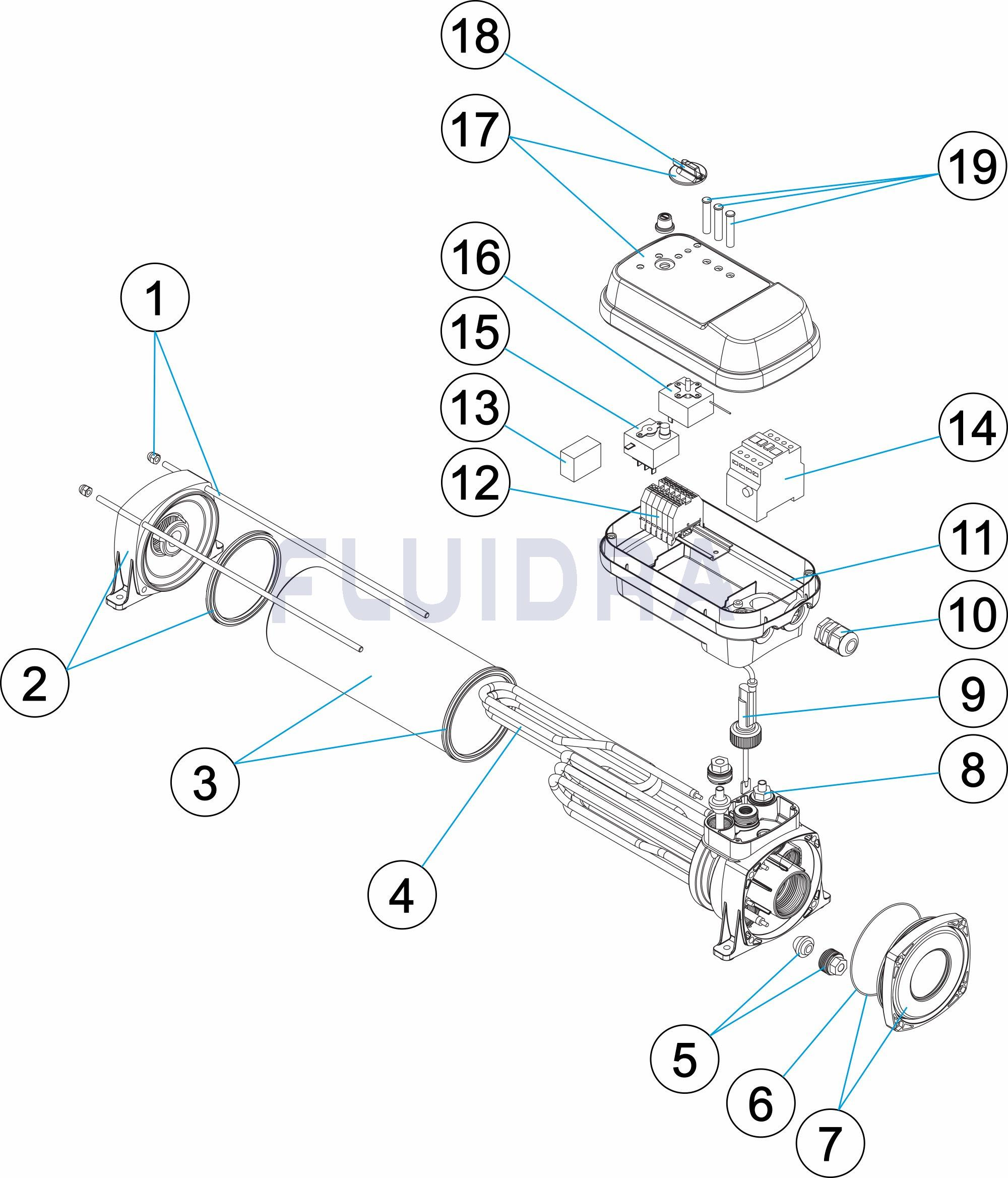 18
17
19
16
1
15
13
14
12
11
FLUIDRA
10
2
9
3
8
4
5
6
7