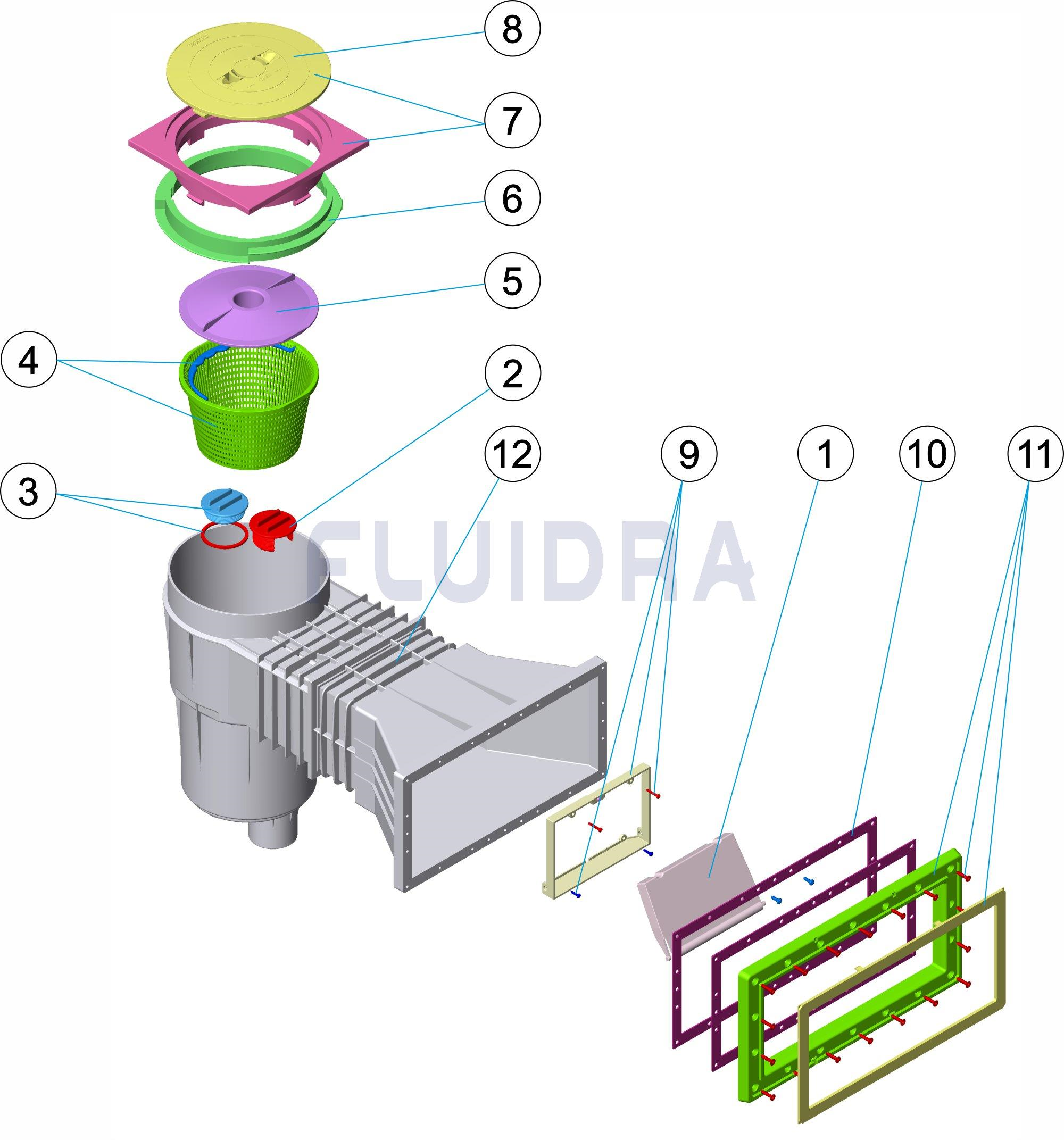 8

7

6

5

4

2

12

9

1

10

11

3

FLUIDRA