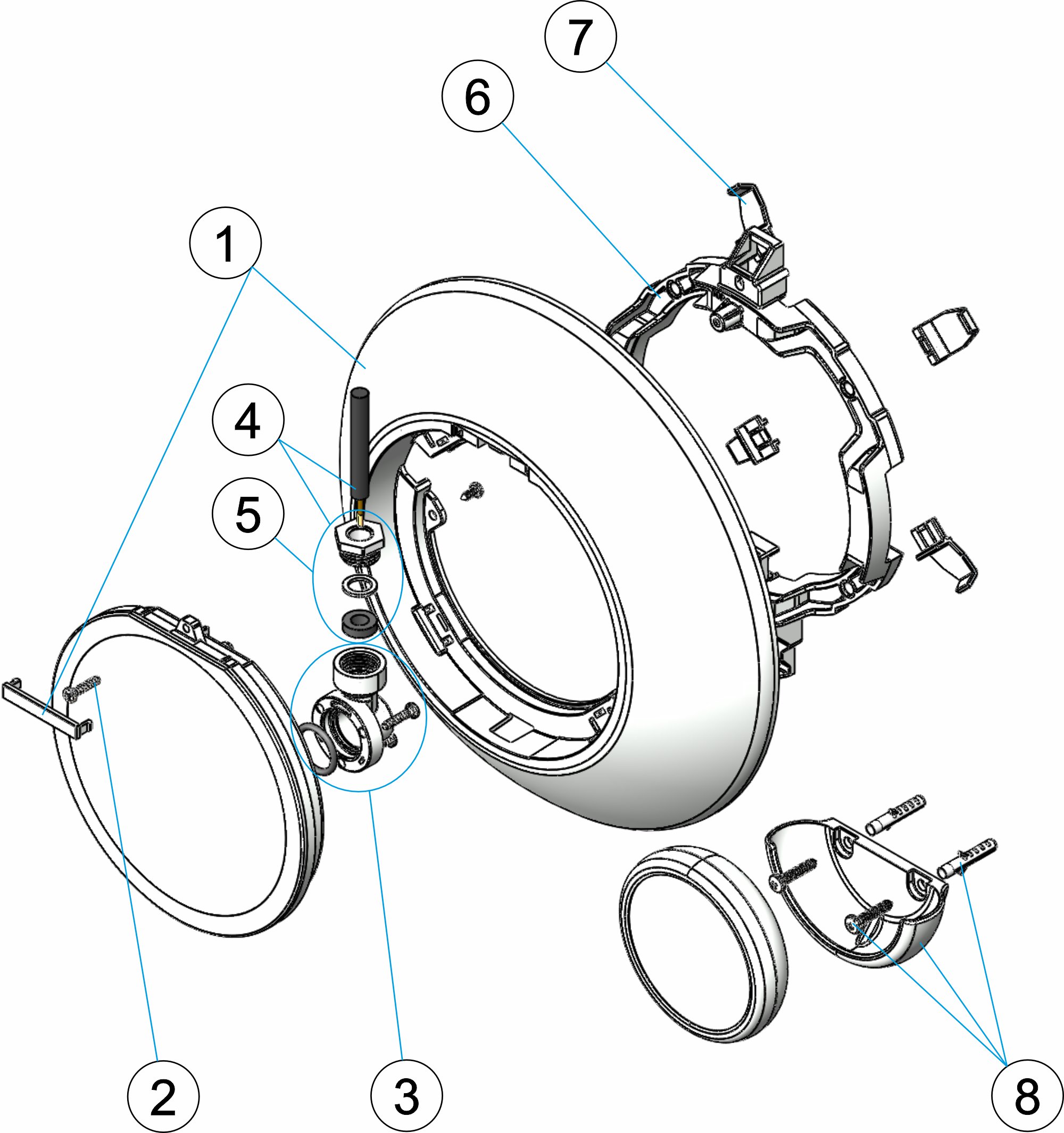 7
6
1
4
5
2
3
8