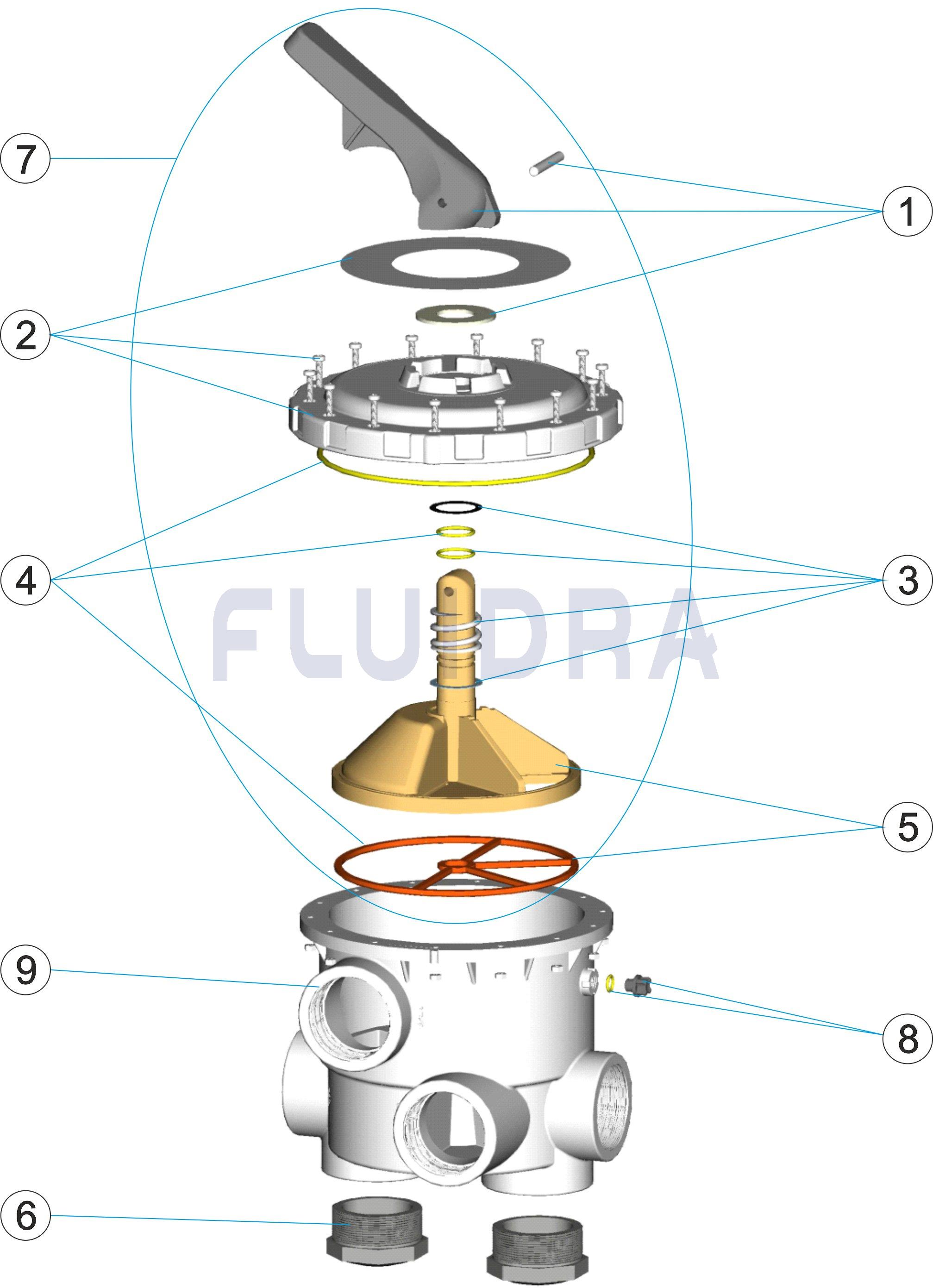 7

1

2

4

3

FLUIDRA

5

9

8

6