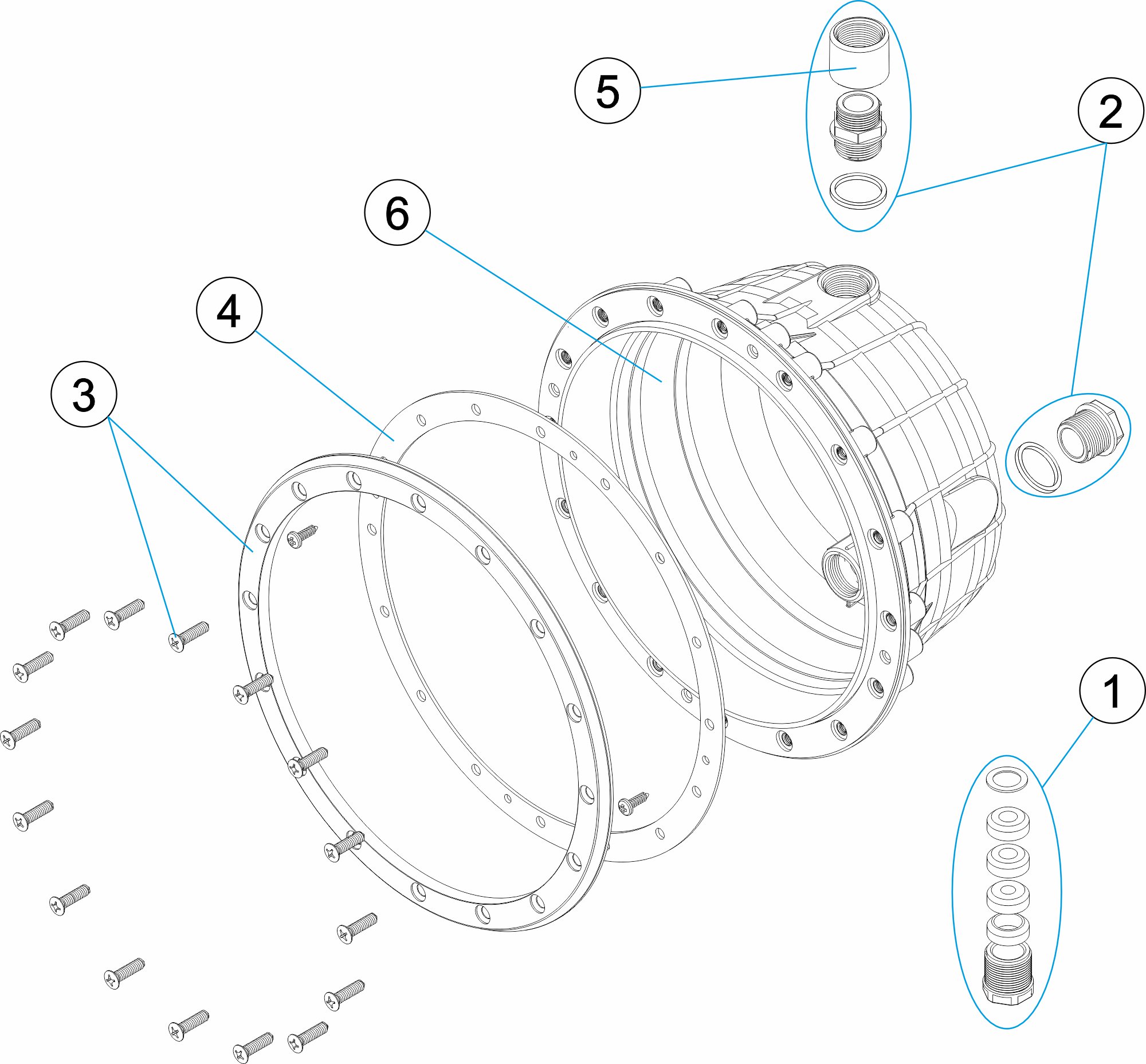 5
2
6
4
3
1