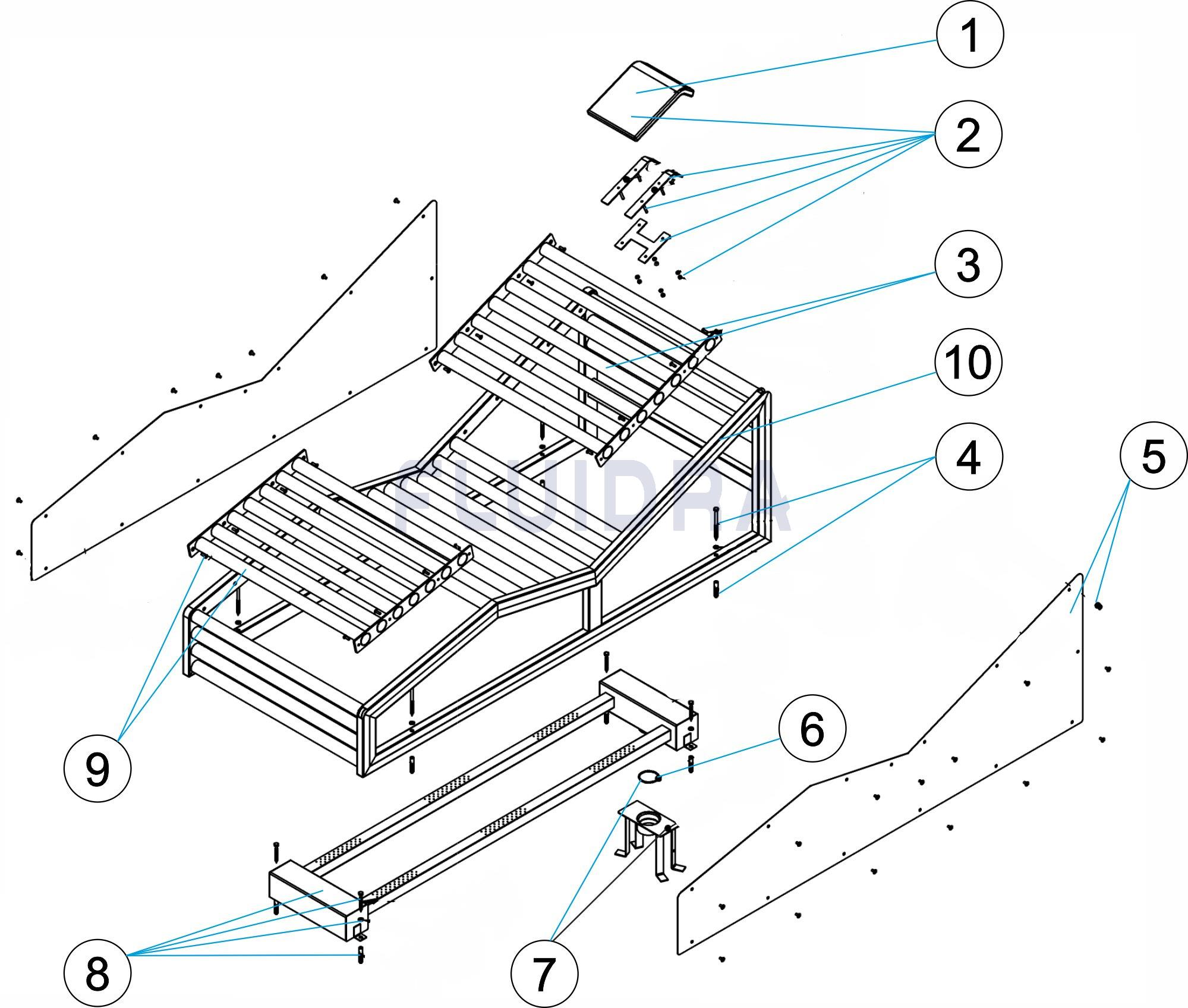 1
2
3
10
4
5
FLUIDRA
9
6
8
7