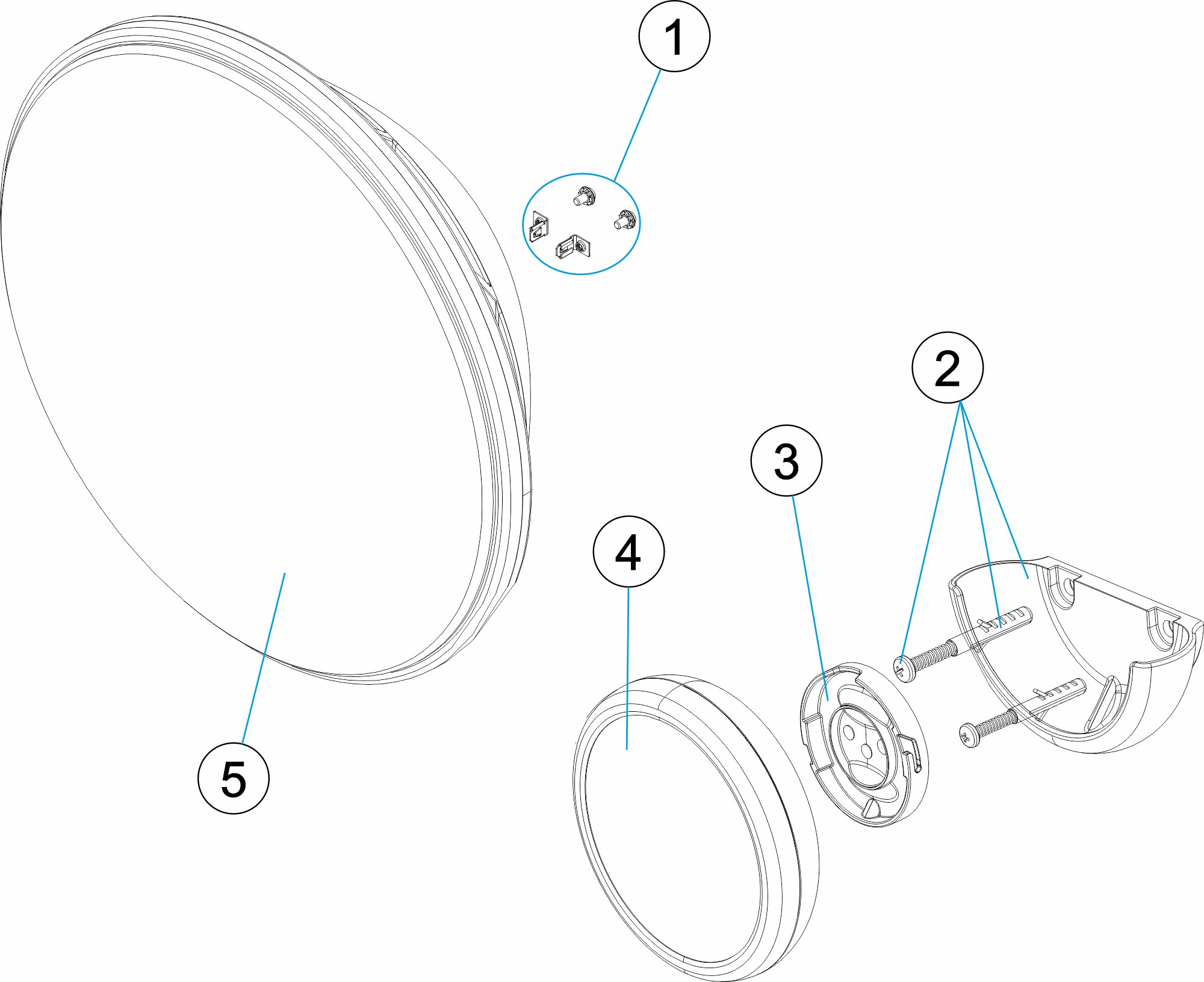 1
2
3
4
5