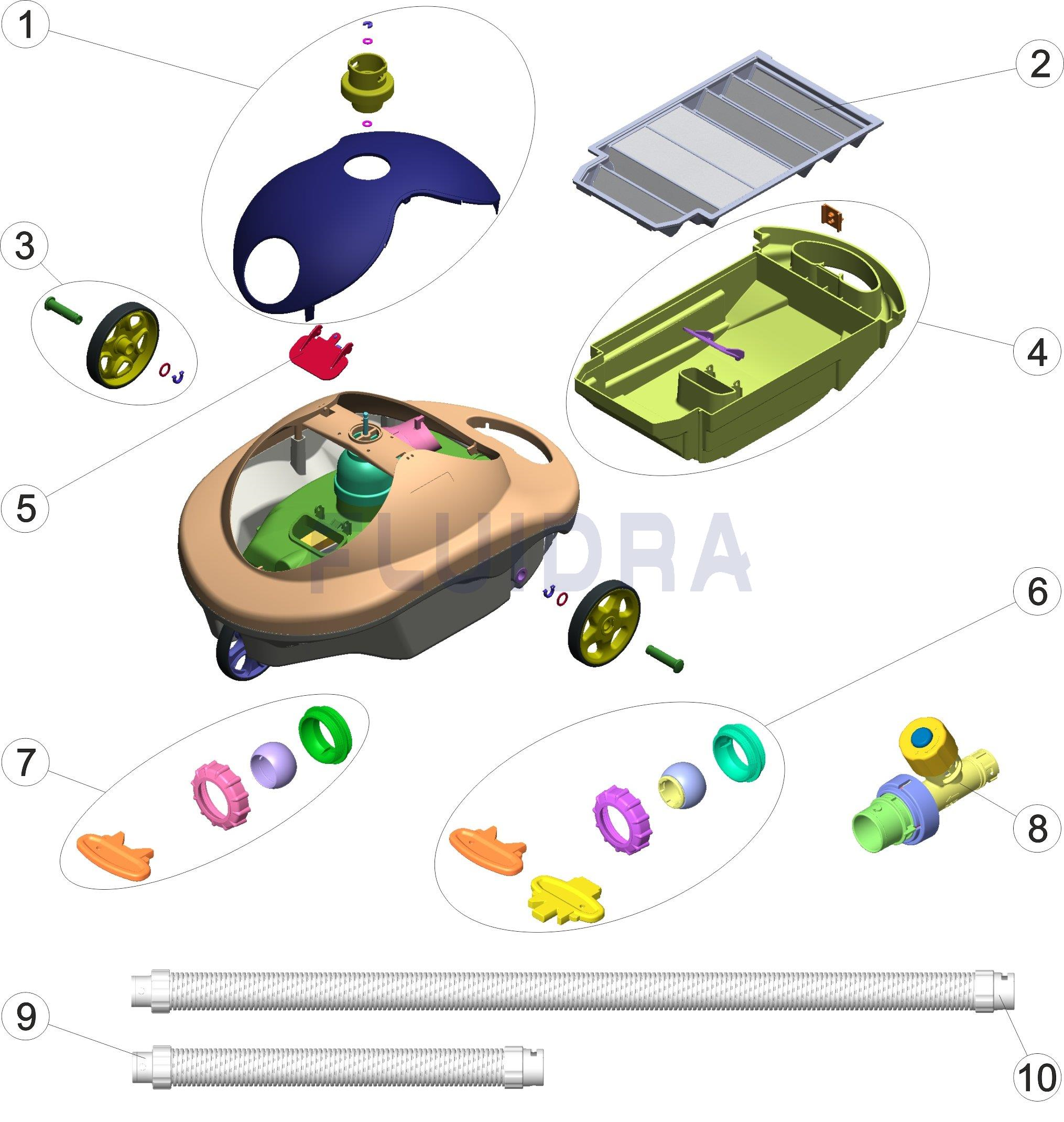 1
2
3
4
5
FLUIDRA
6
7
8
9
10