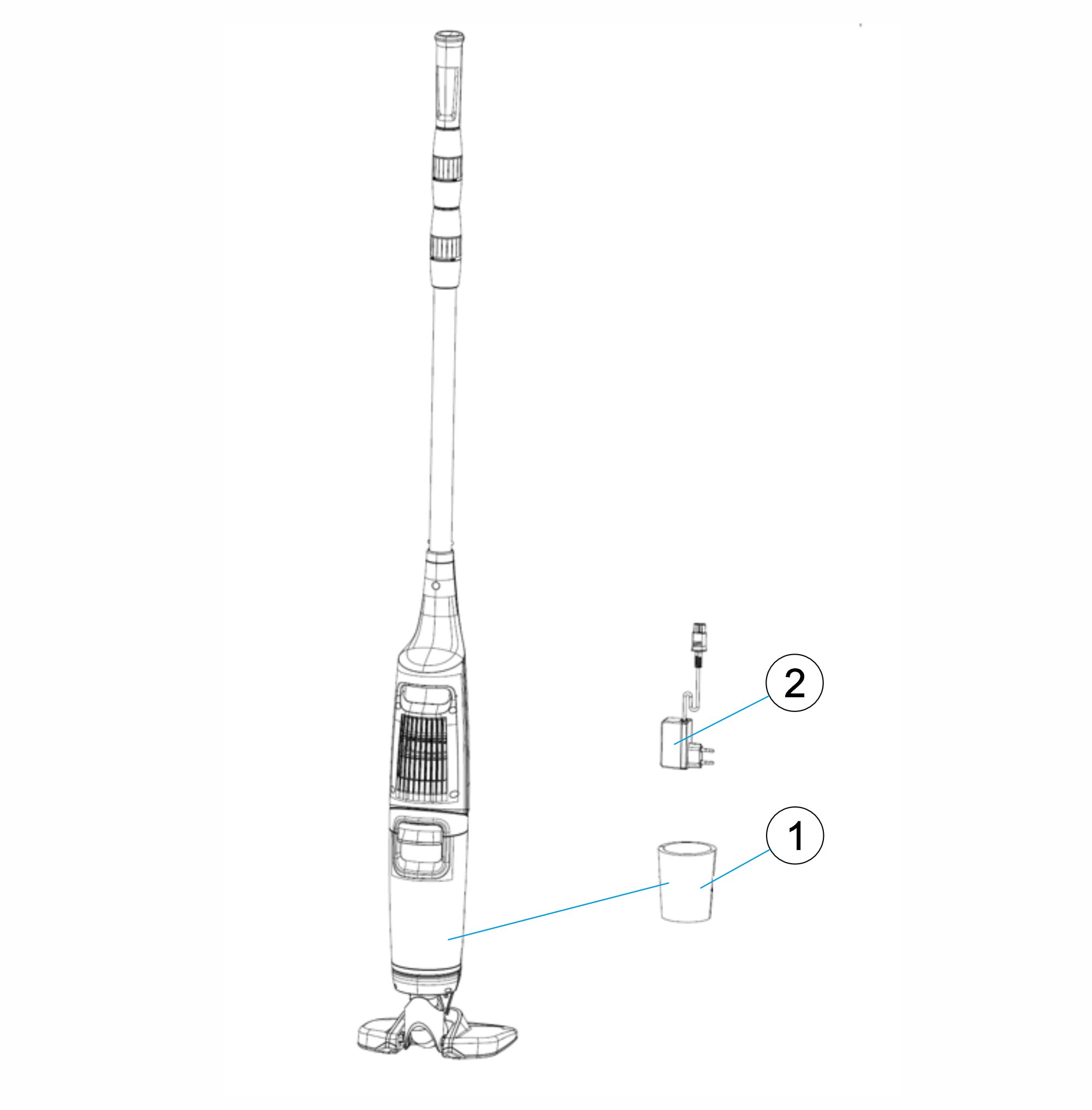 2

1