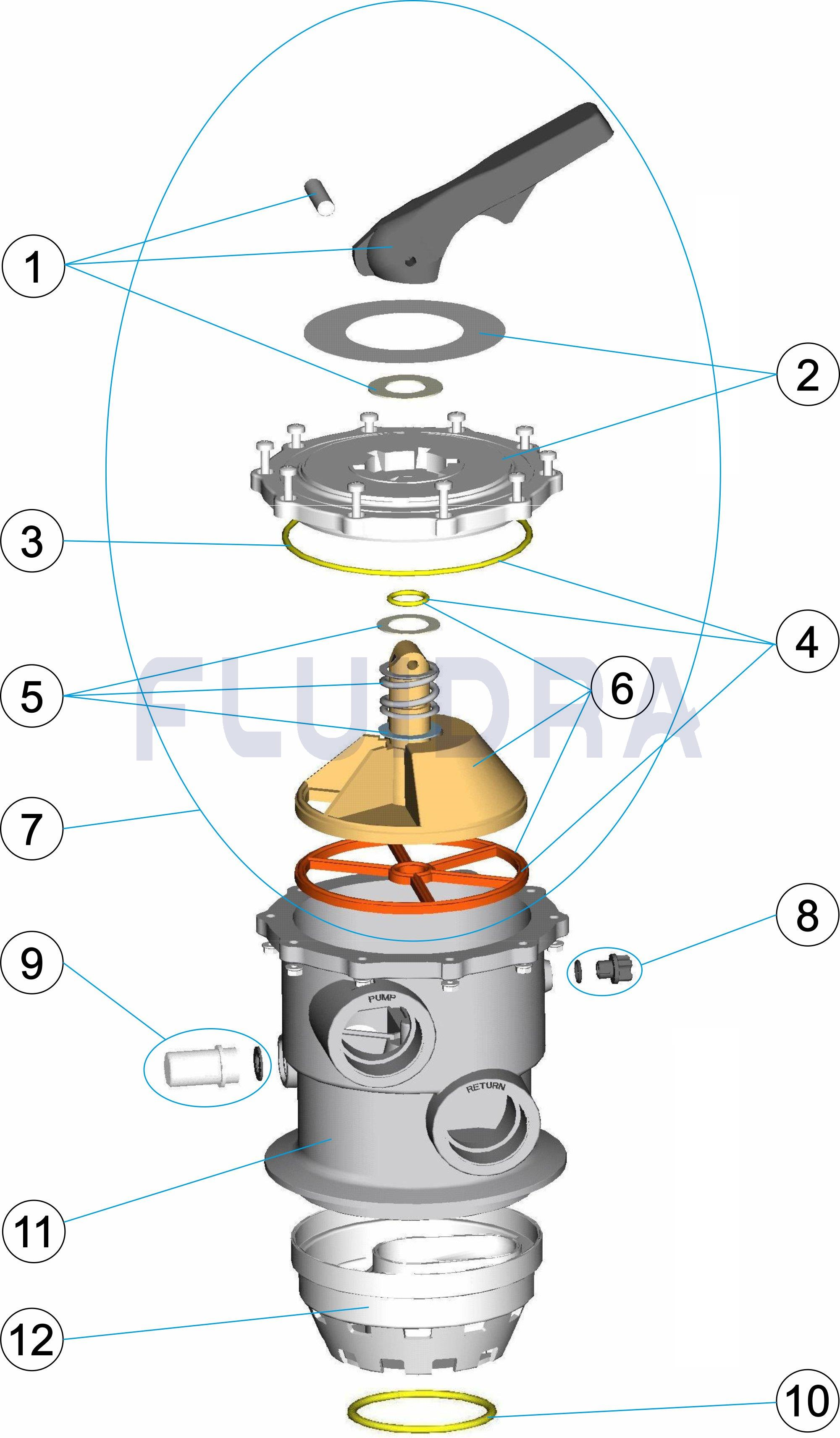 1
2
3
4
5
6
FLUIDRA
7
8
9
PUMP
RETURN
11
12
10