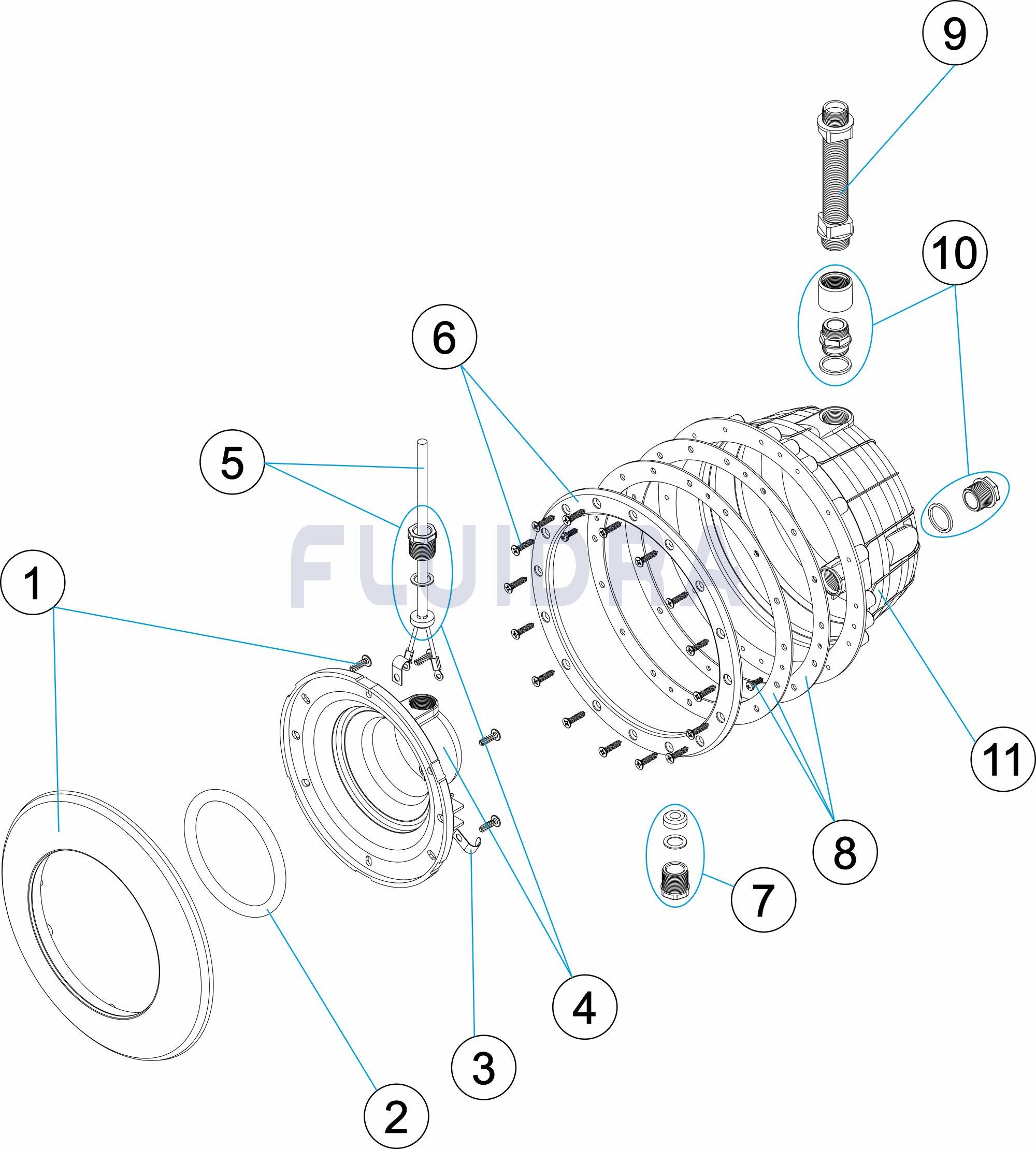 9

10

6

5

FLUIDRA

1

11

8

7

4

3

2