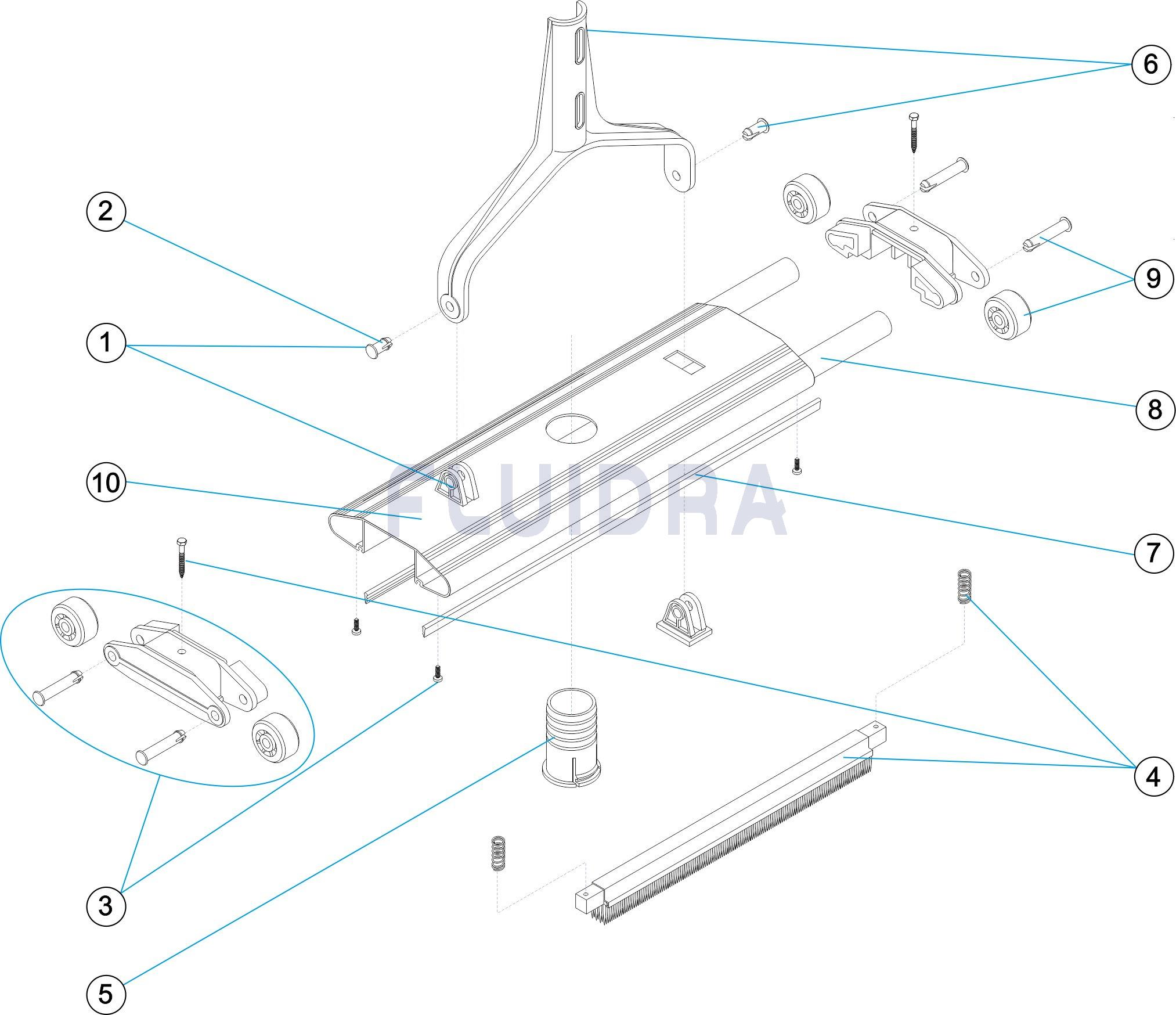 6
2
9
1
8
10
FLUIDRA
7
4
3
5