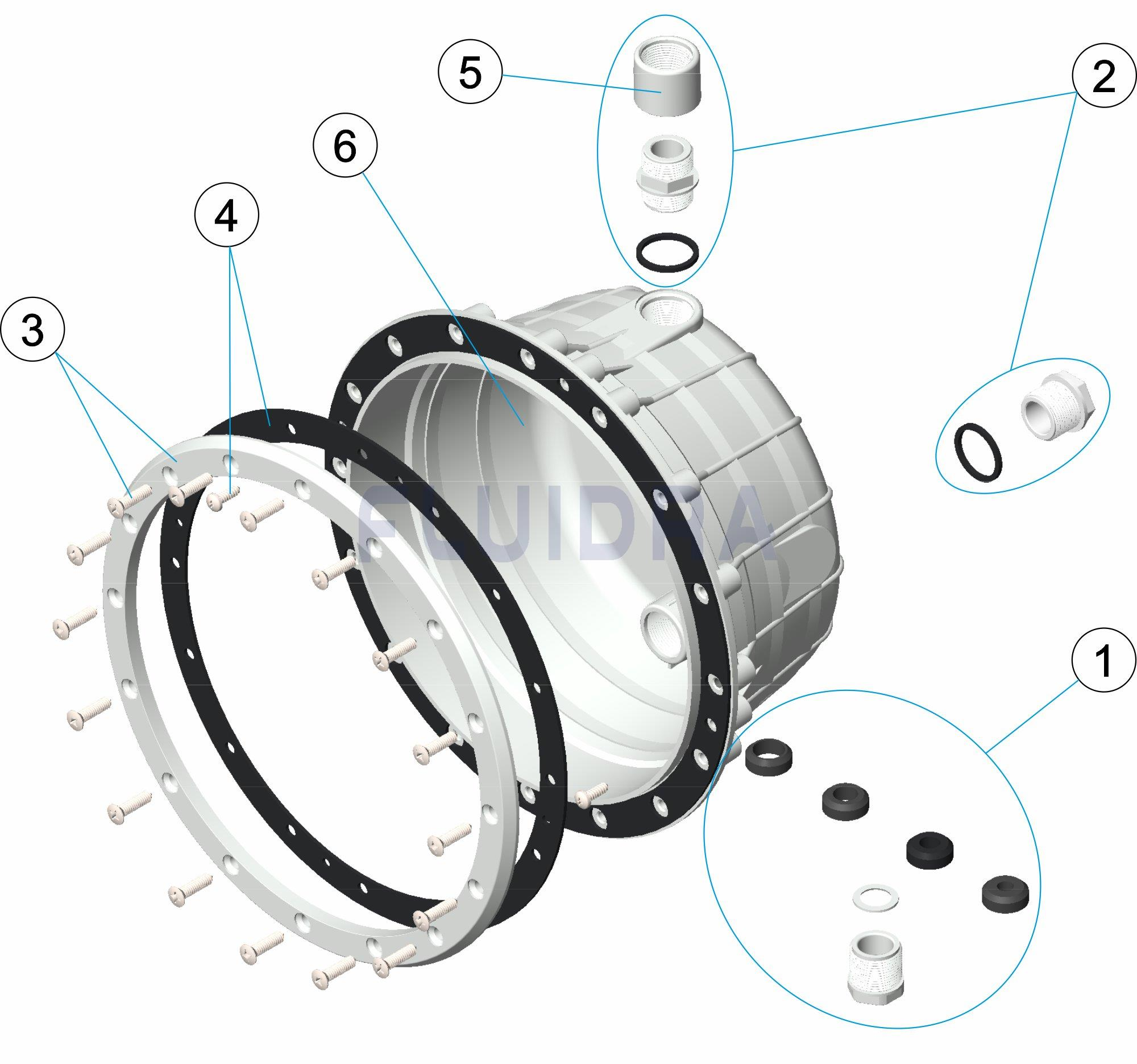 5

2

6

4

3

FLUIDRA

1