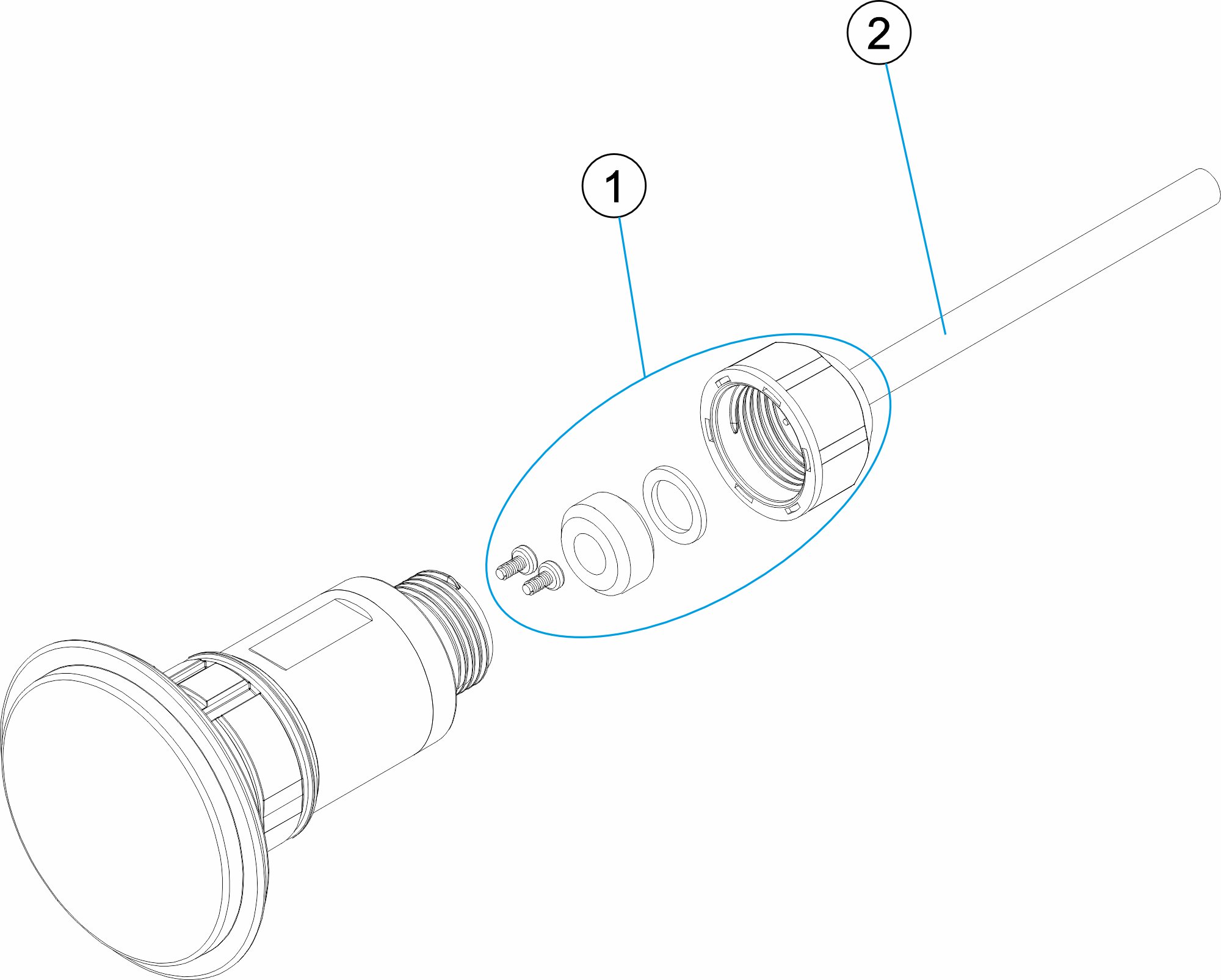 2

1