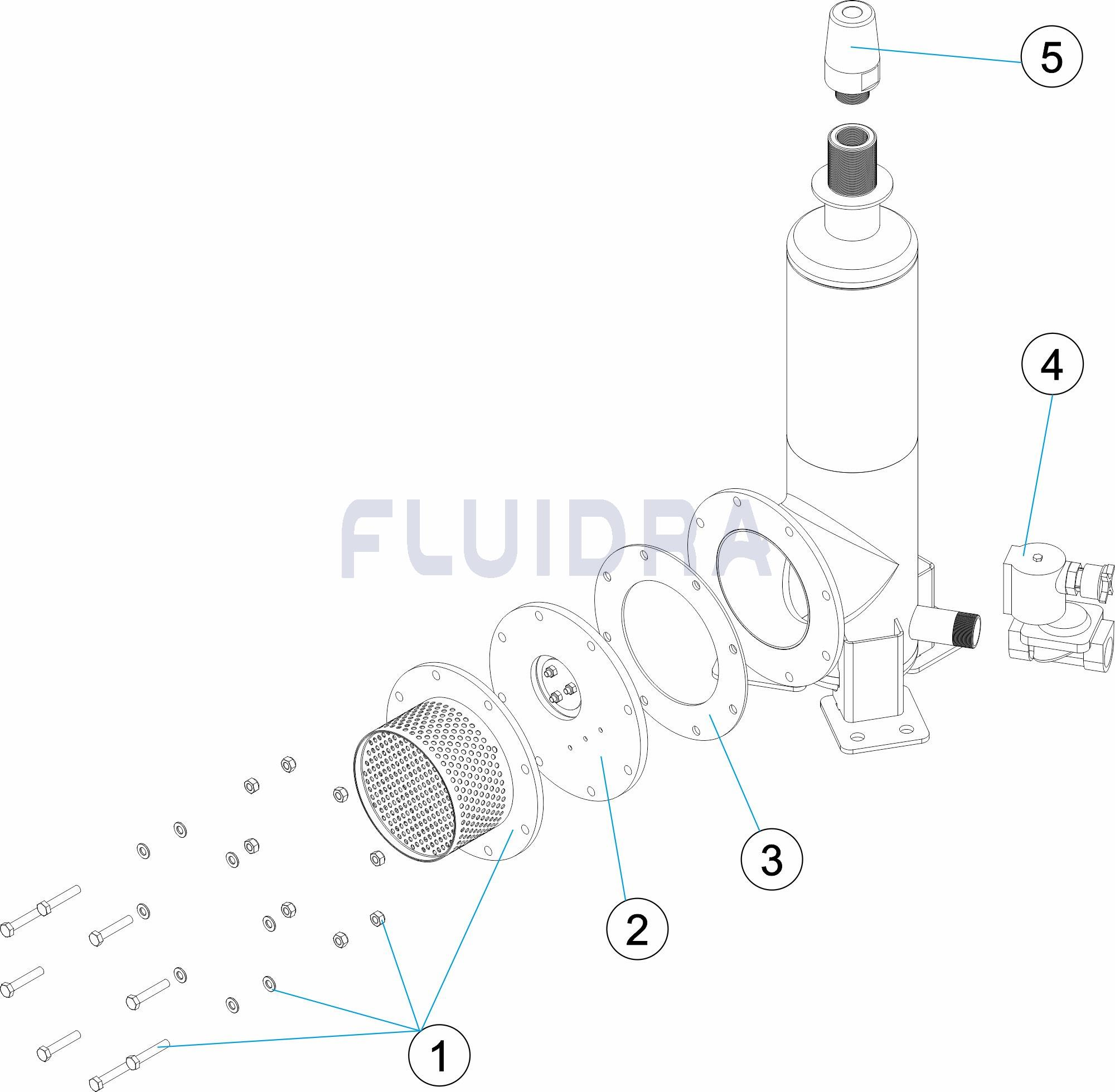 5

4

FLUIDRA

3

2

1