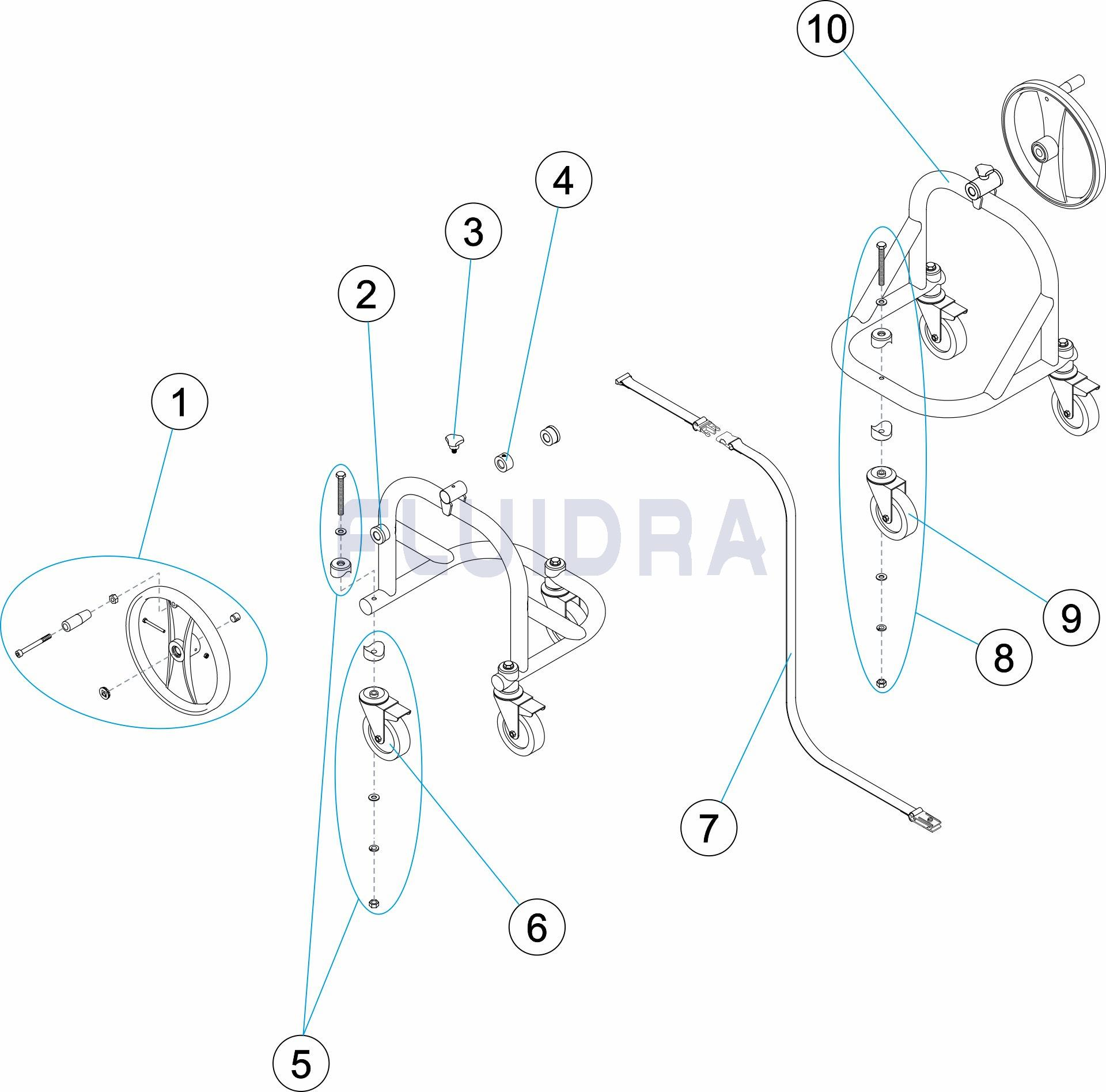 10
4
3
2
1
FLUIDRA
9
8
7
6
5