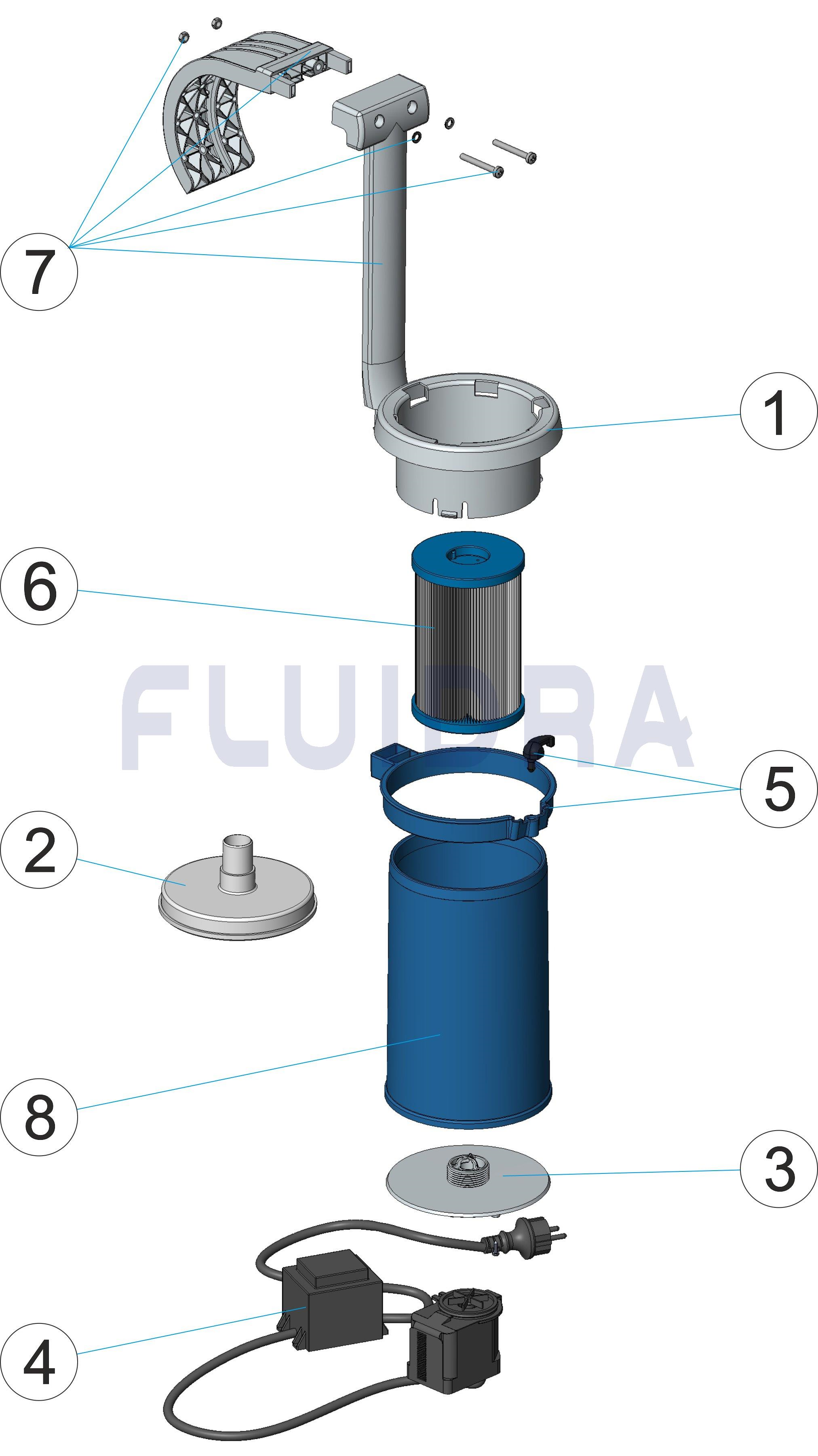 7

1

6

FLUIDRA

5

2

8

3

4