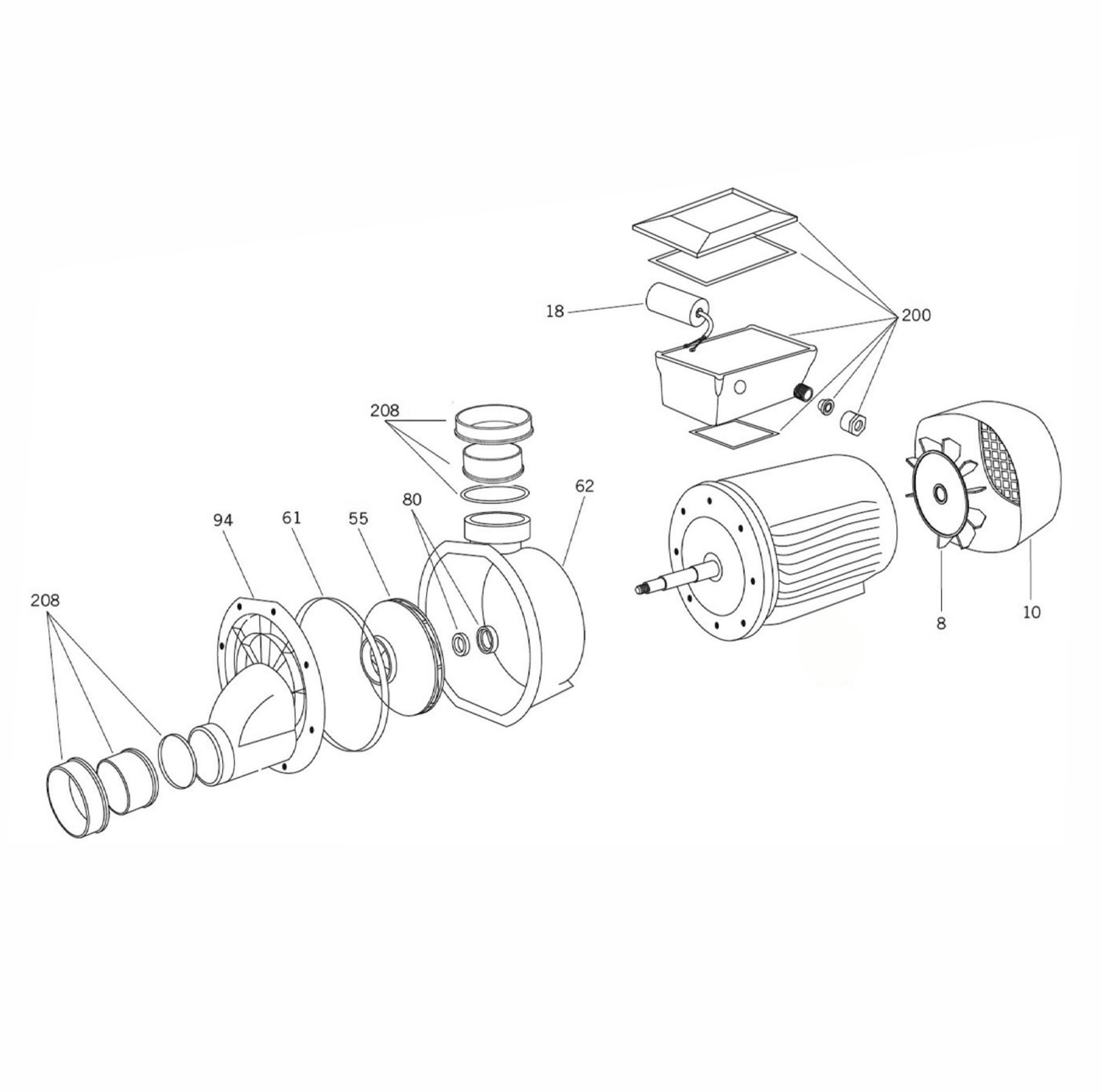 18
200
208
80
62
94
61
55
208
8
10