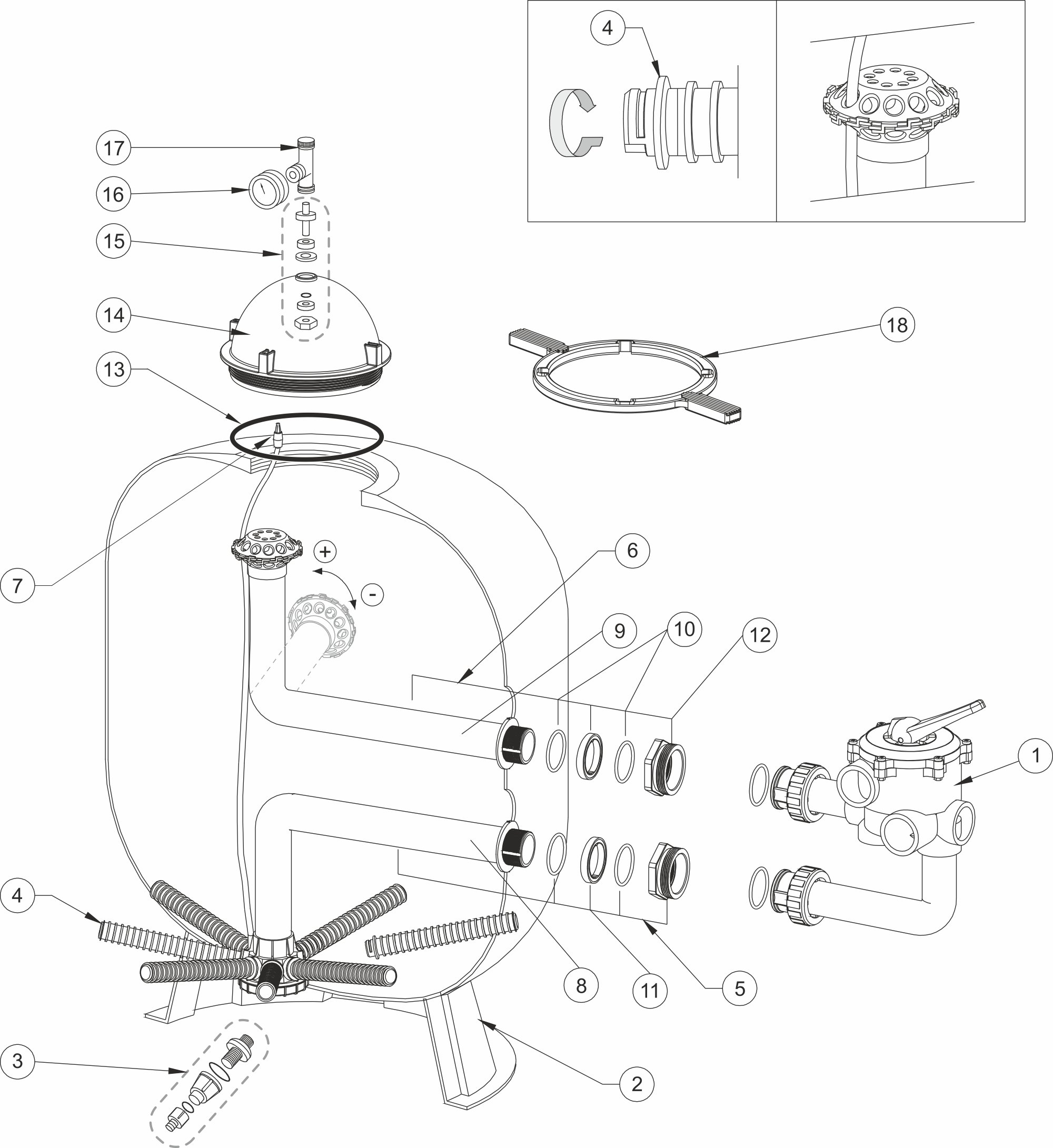 4

17

16

15

14

13

18

7

+

-

6

9

10

12

1

4

8

11

5

3

2