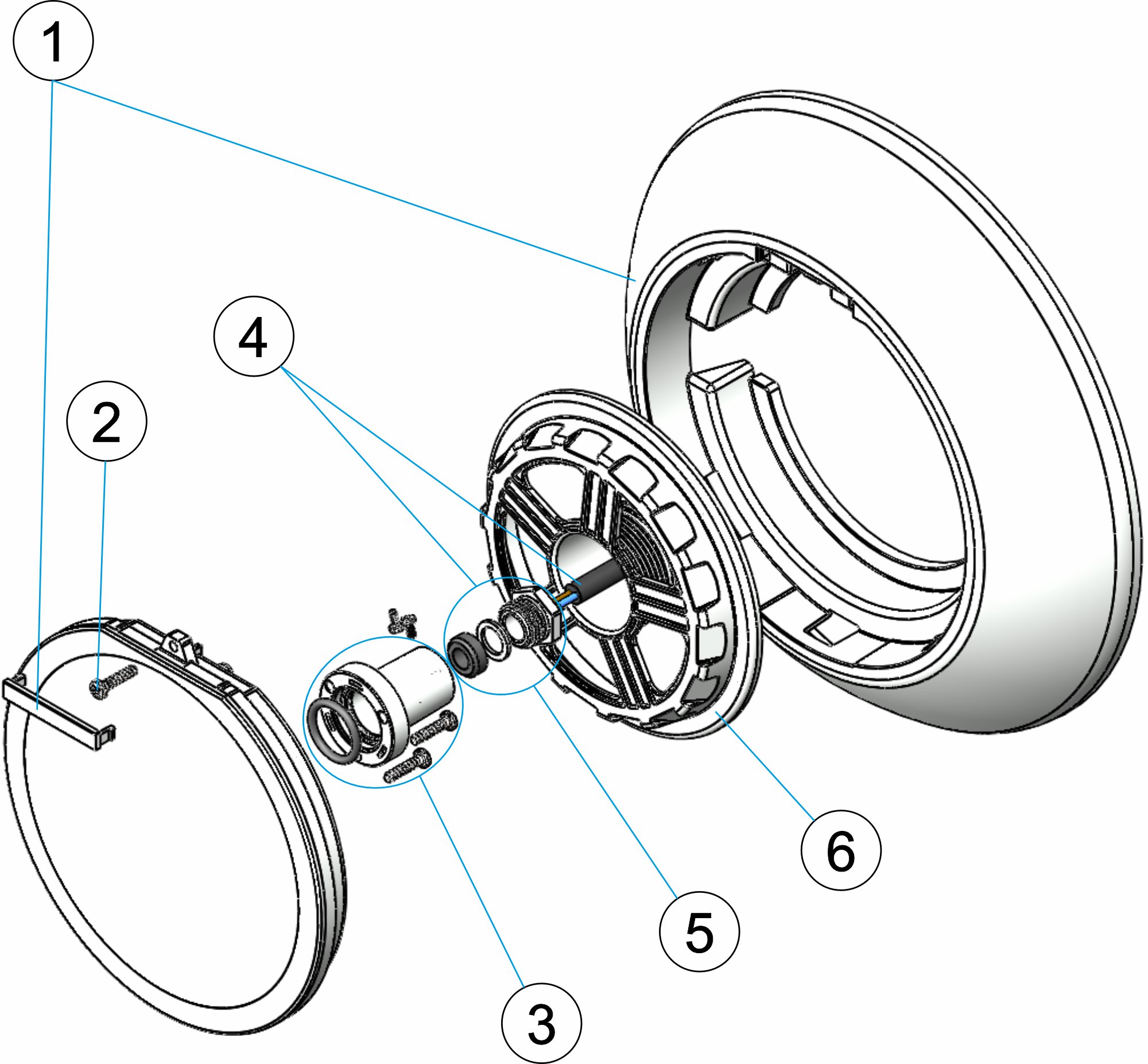 1
4
2
6
5
3