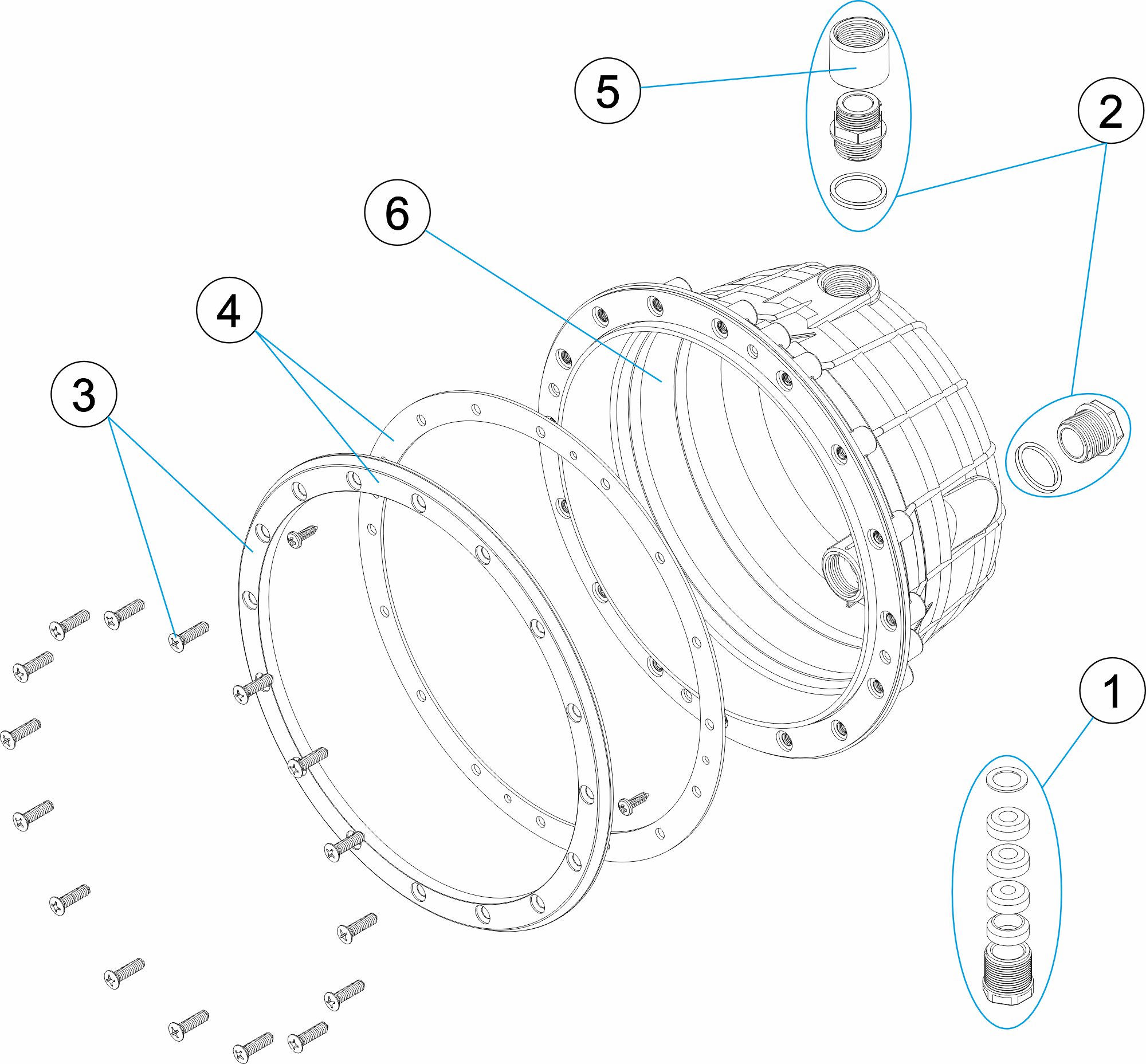 5
2
6
4
3
1