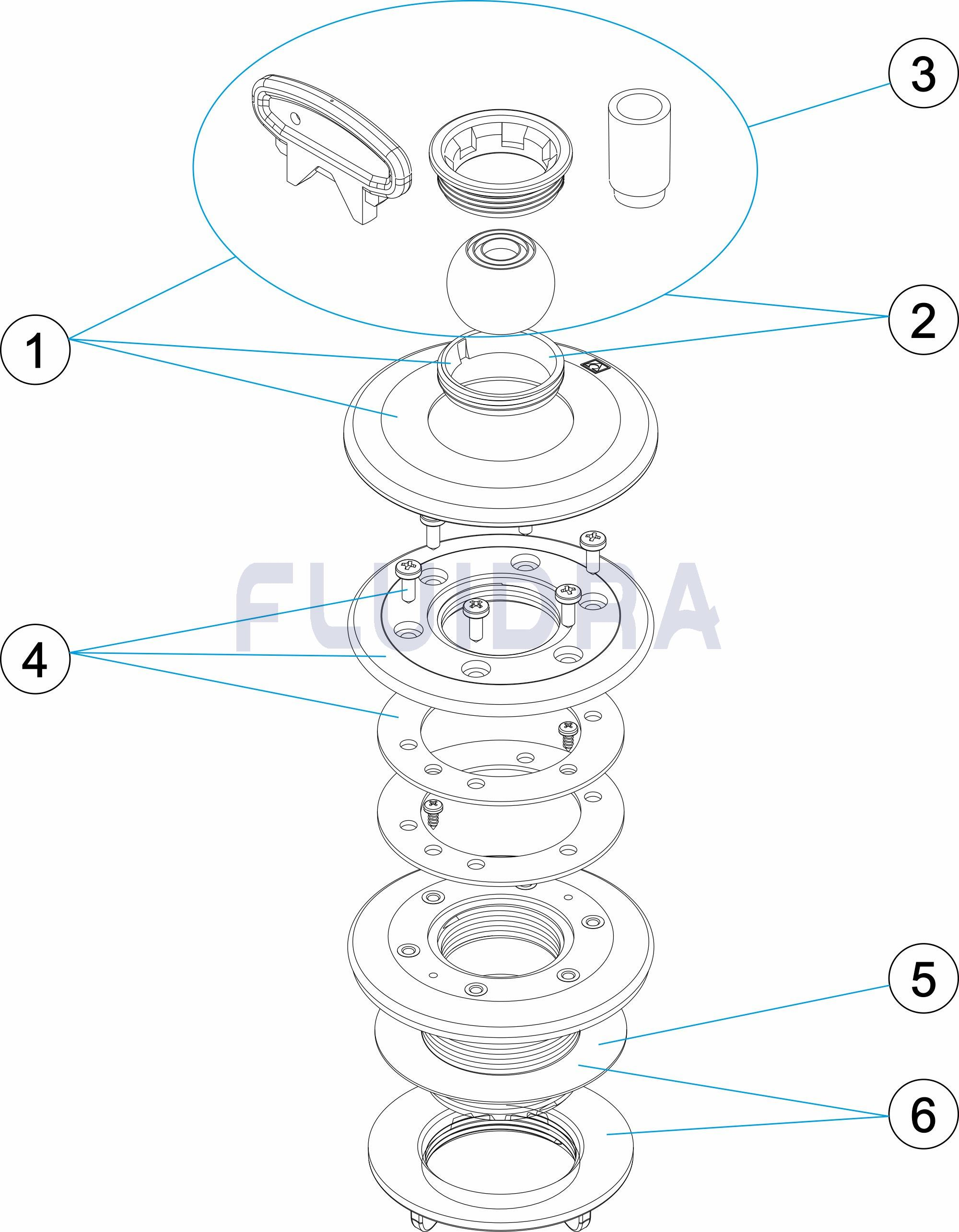 3

2

1

FLUIDRA

4

5

6