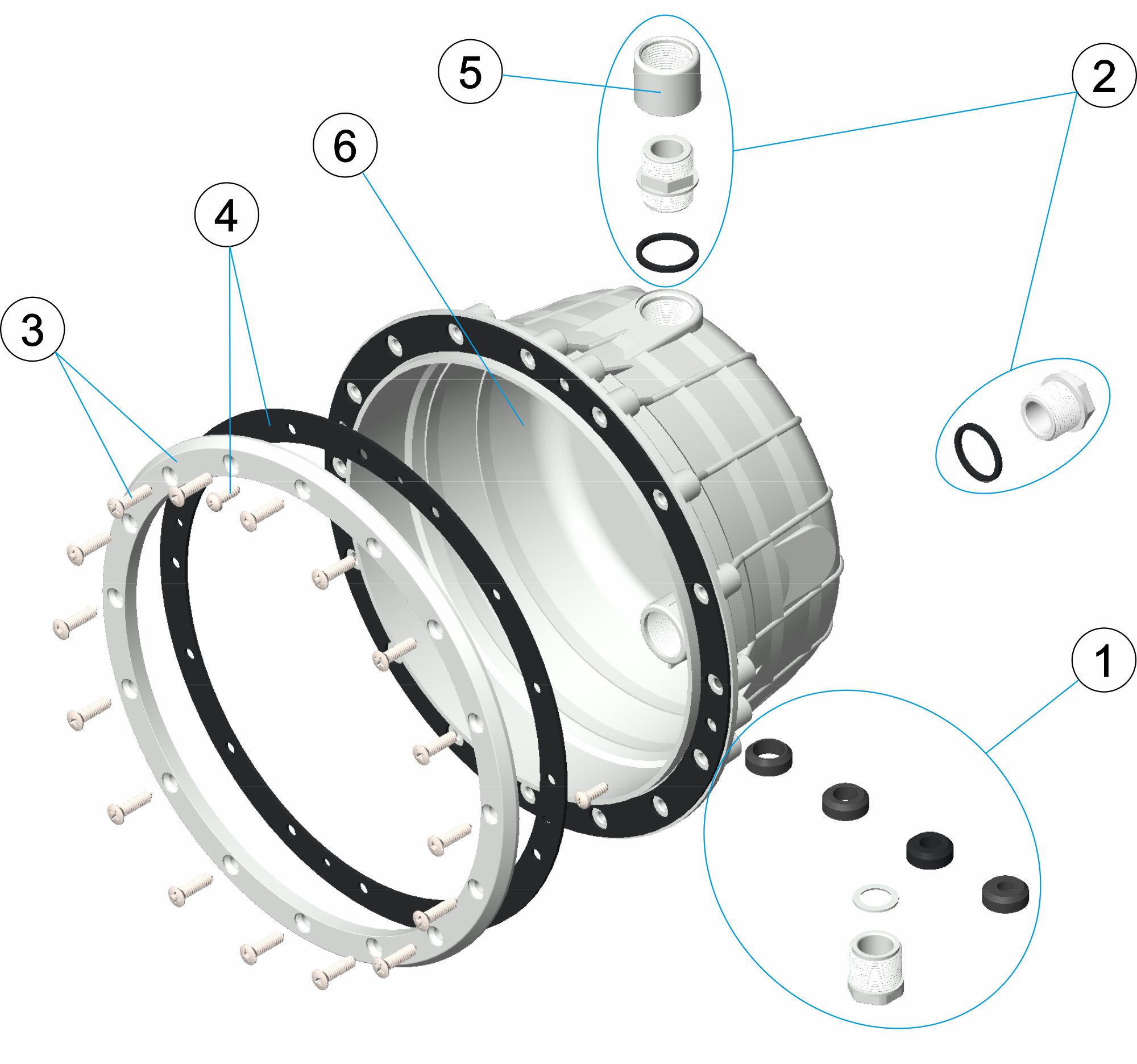 5
2
6
4
3
1