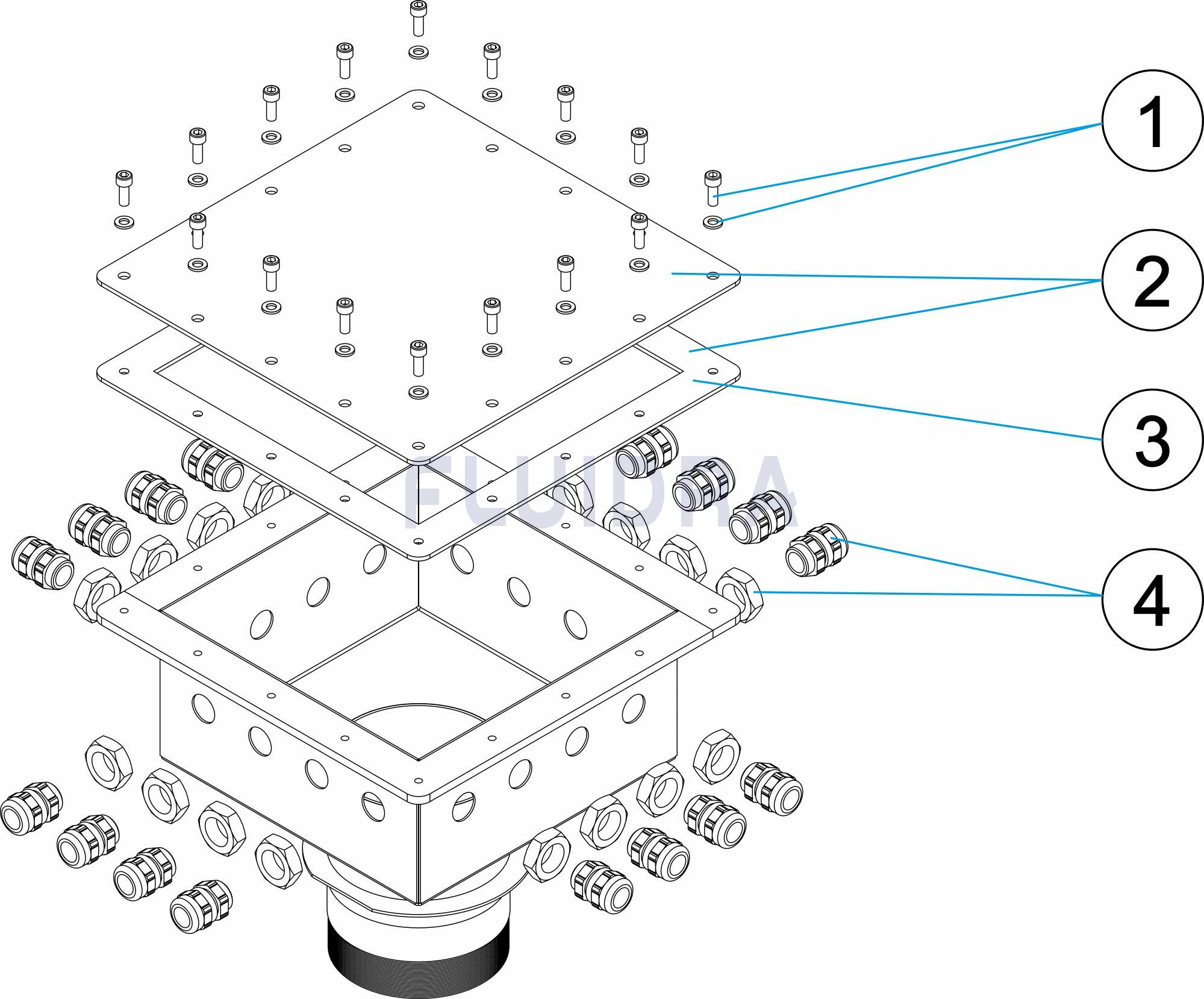 1
2
3
4
FLUIDRA