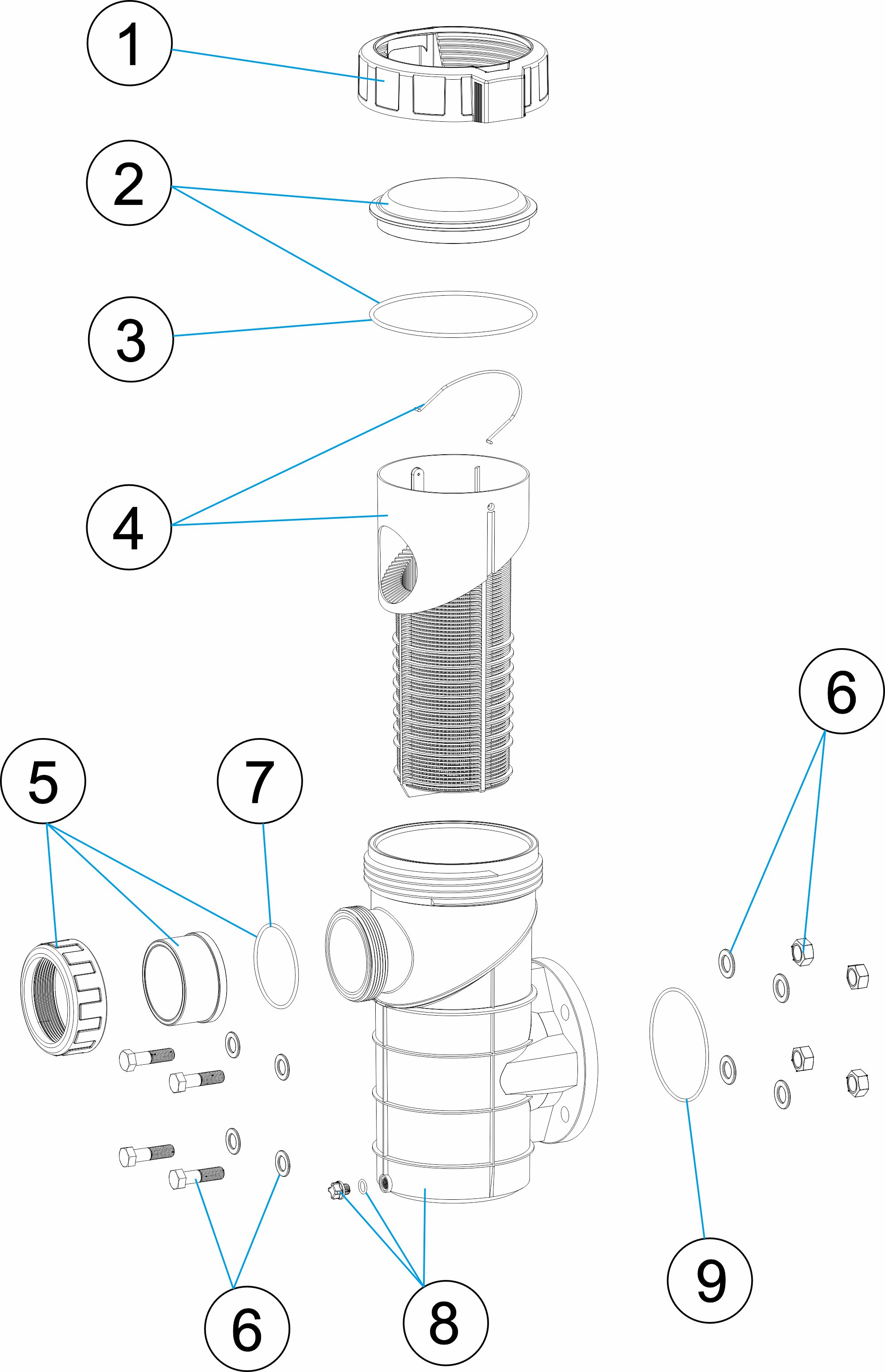 1
2
3
4
6
5
7
6
8
9