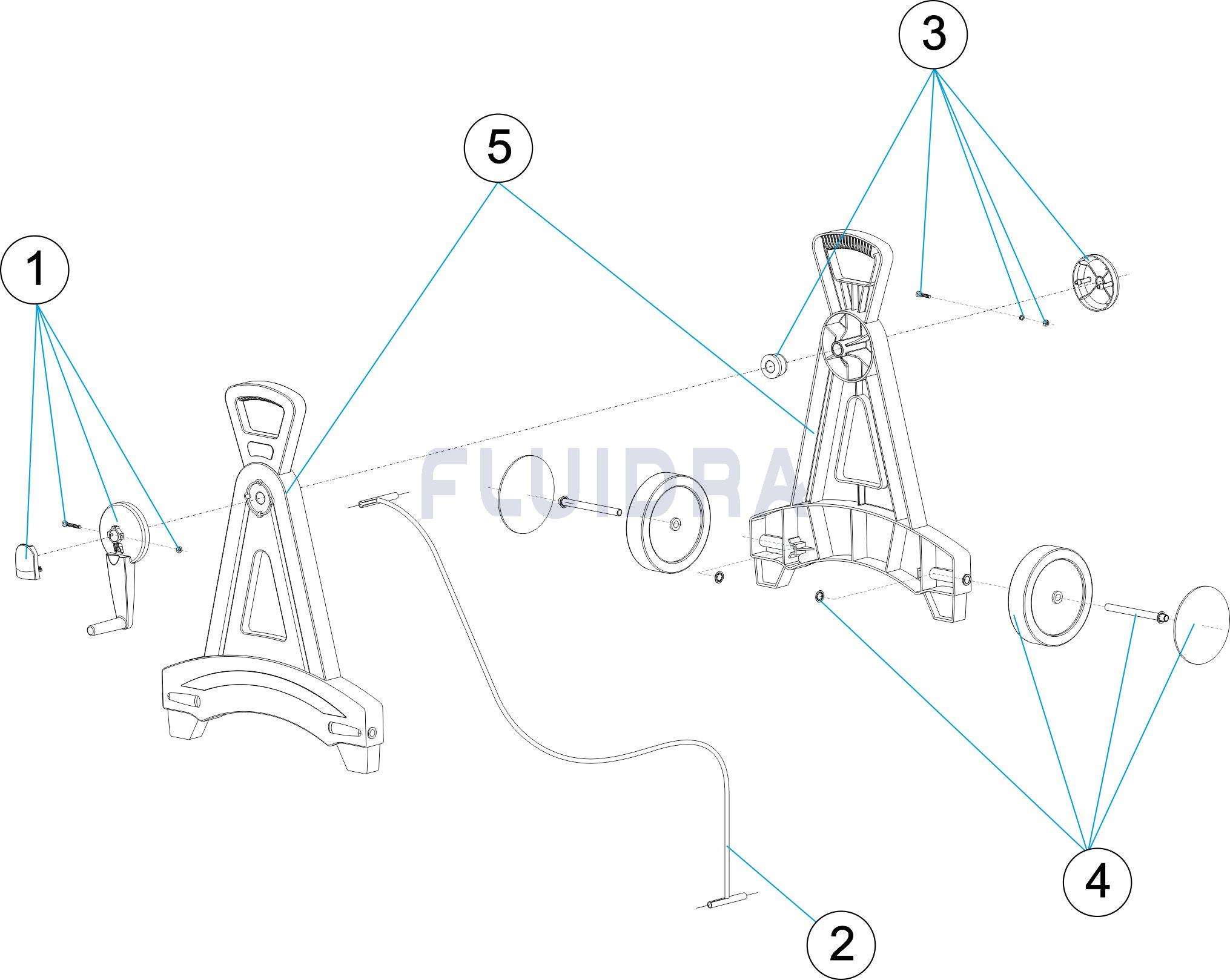 3

5

1

FLUIDRA

4

2