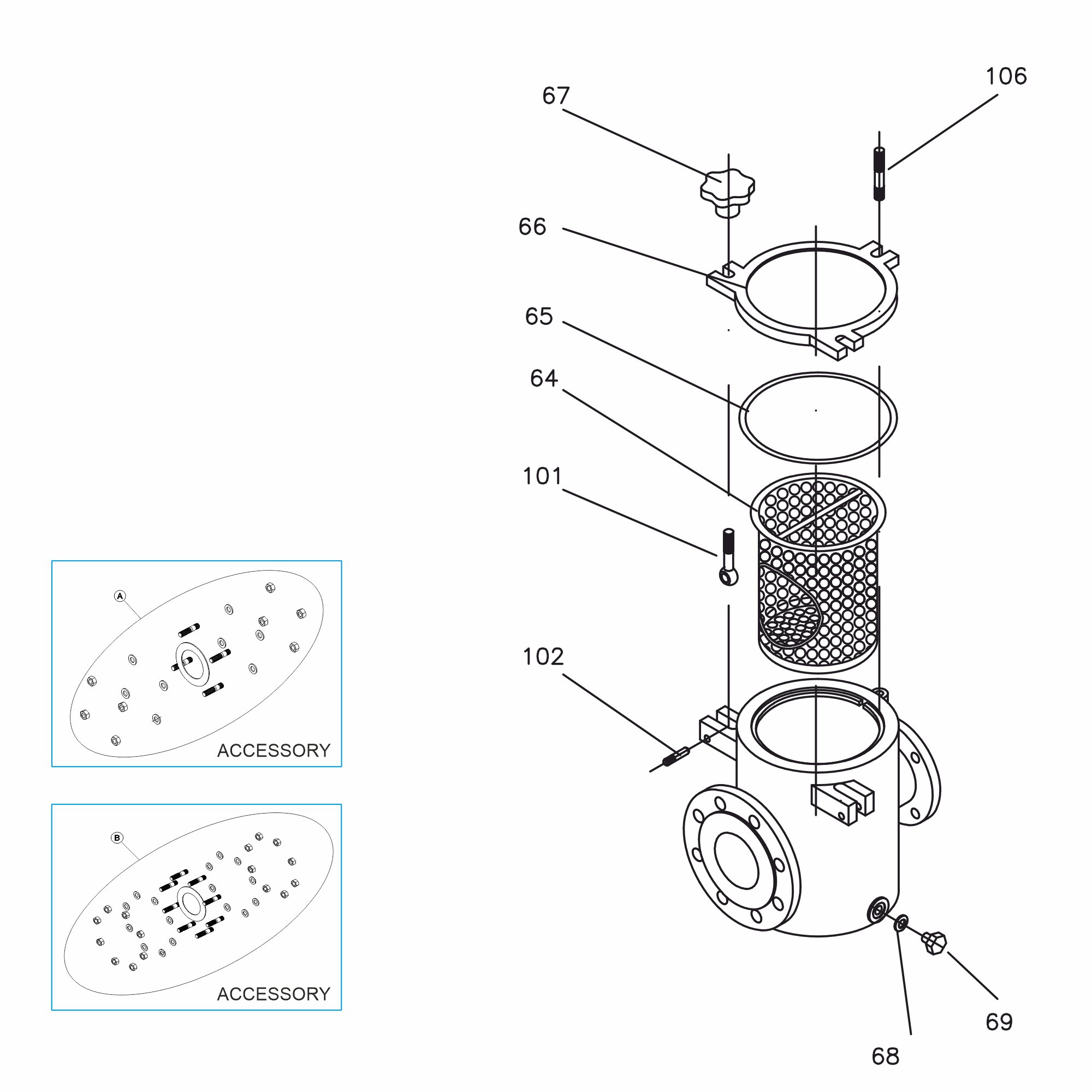 67
106
66
65
64
101
102
69
68

A
ACCESSORY

B
ACCESSORY