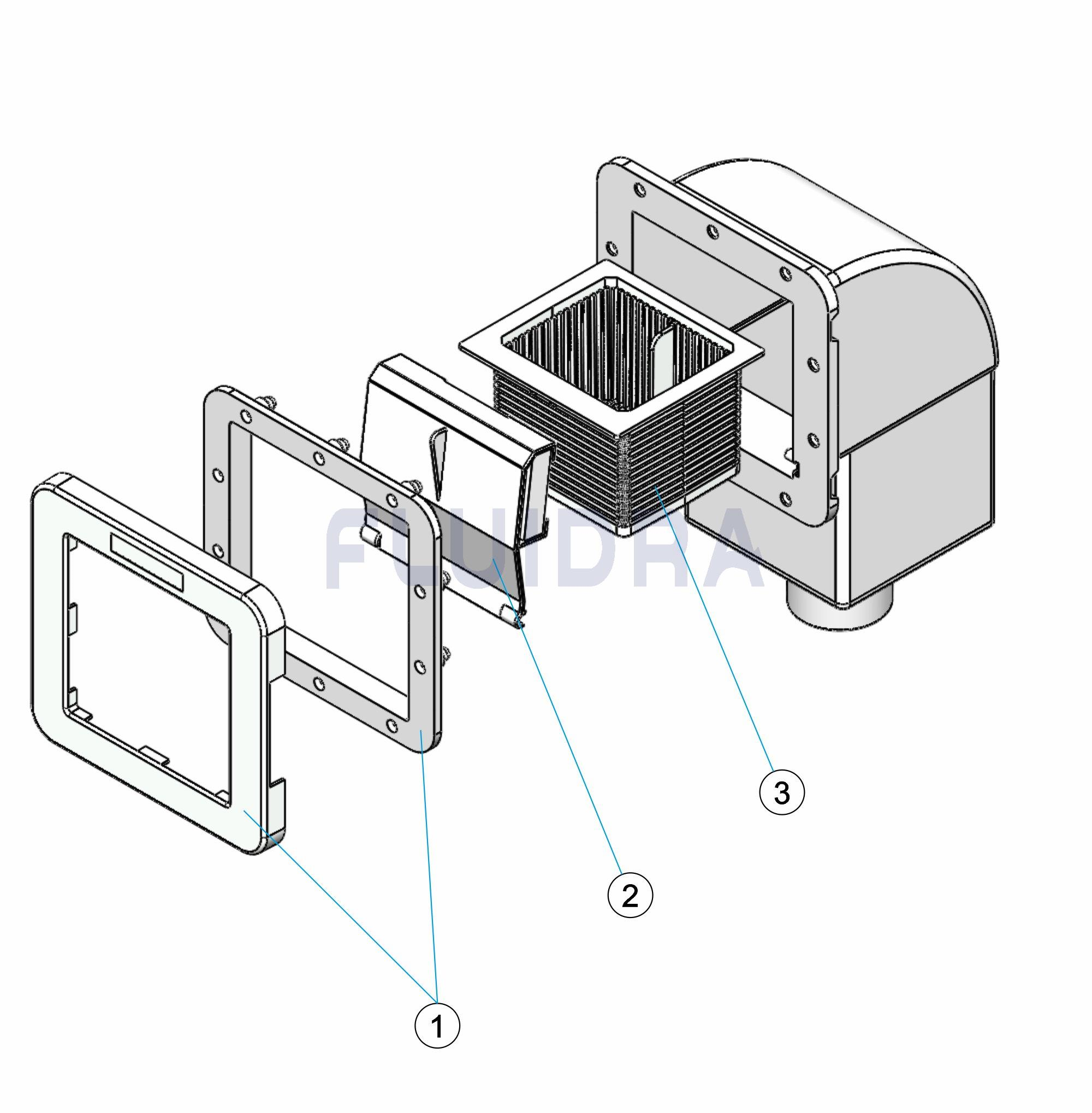 FLUIDRA

3

2

1