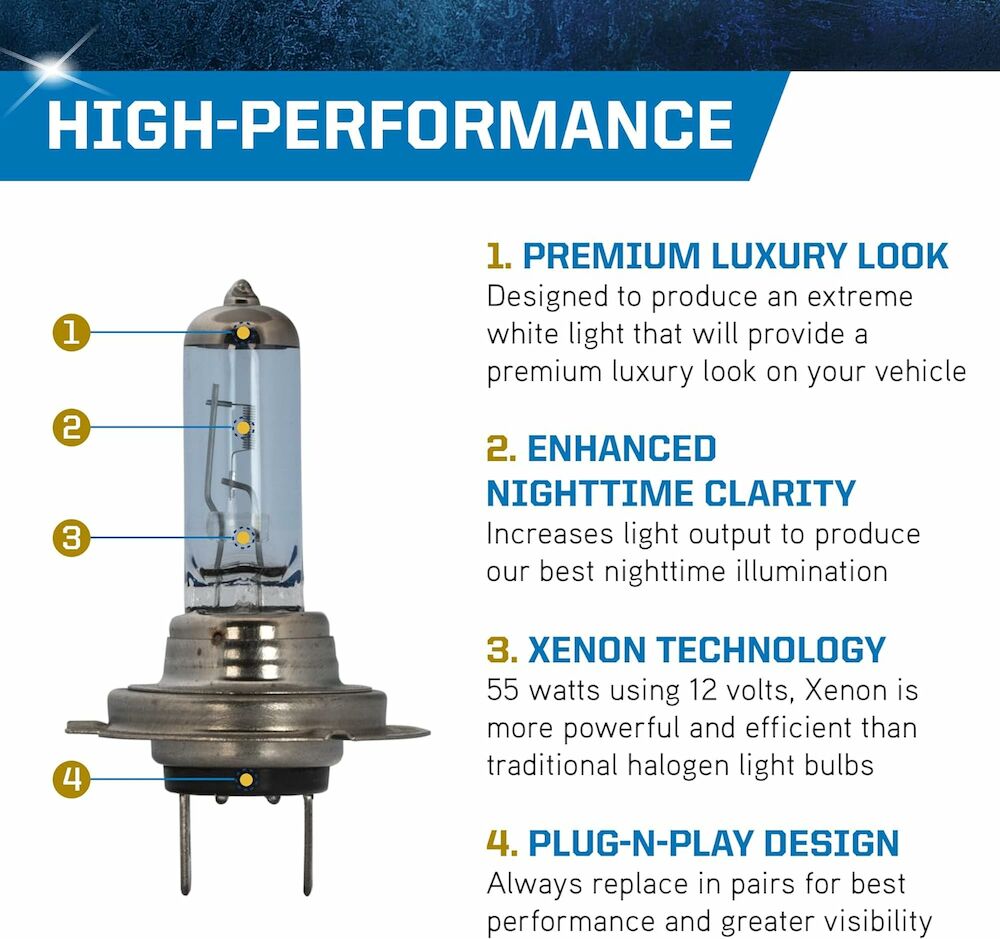 HIGH-PERFORMANCE

1

2

3

4

1. PREMIUM LUXURY LOOK
Designed to produce an extreme white light that will provide a premium luxury look on your vehicle

2. ENHANCED NIGHTTIME CLARITY
Increases light output to produce our best nighttime illumination

3. XENON TECHNOLOGY
55 watts using 12 volts, Xenon is more powerful and efficient than traditional halogen light bulbs

4. PLUG-N-PLAY DESIGN
Always replace in pairs for best performance and greater visibility