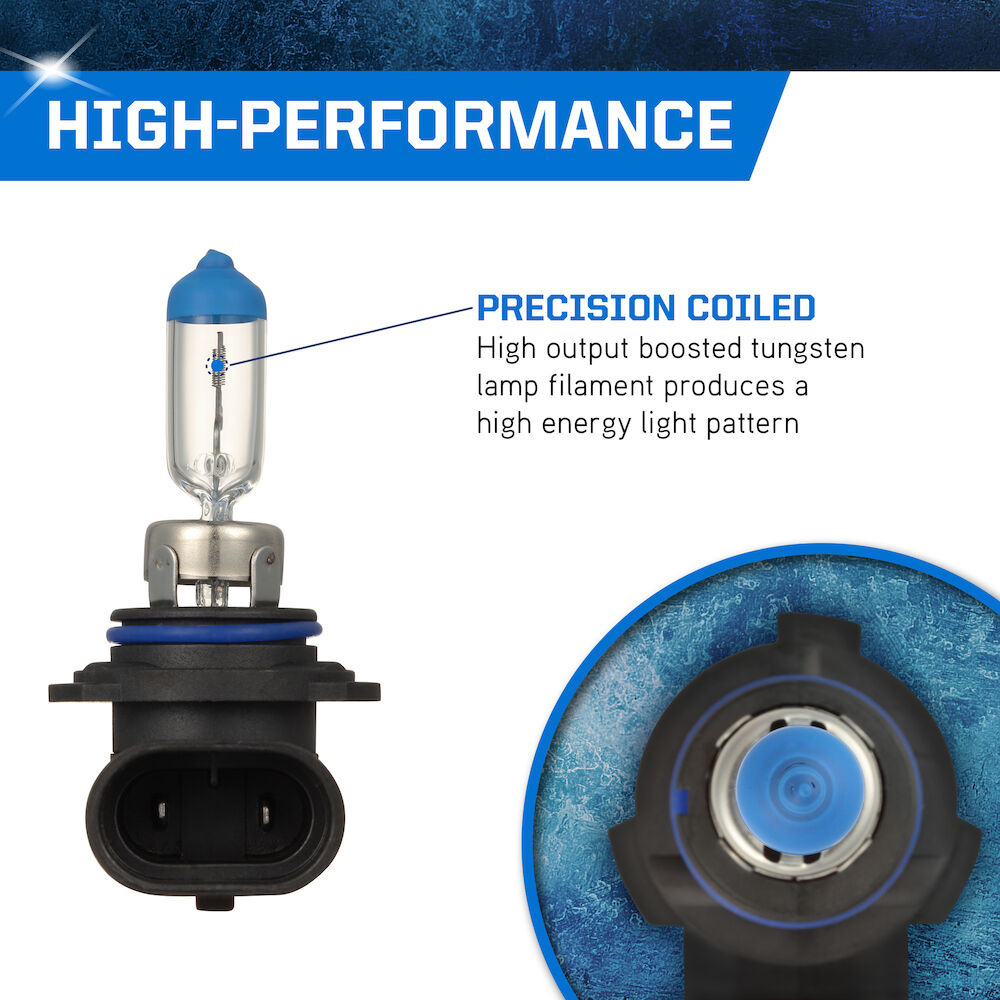 HIGH-PERFORMANCE

PRECISION COILED
High output boosted tungsten lamp filament produces a high energy light pattern