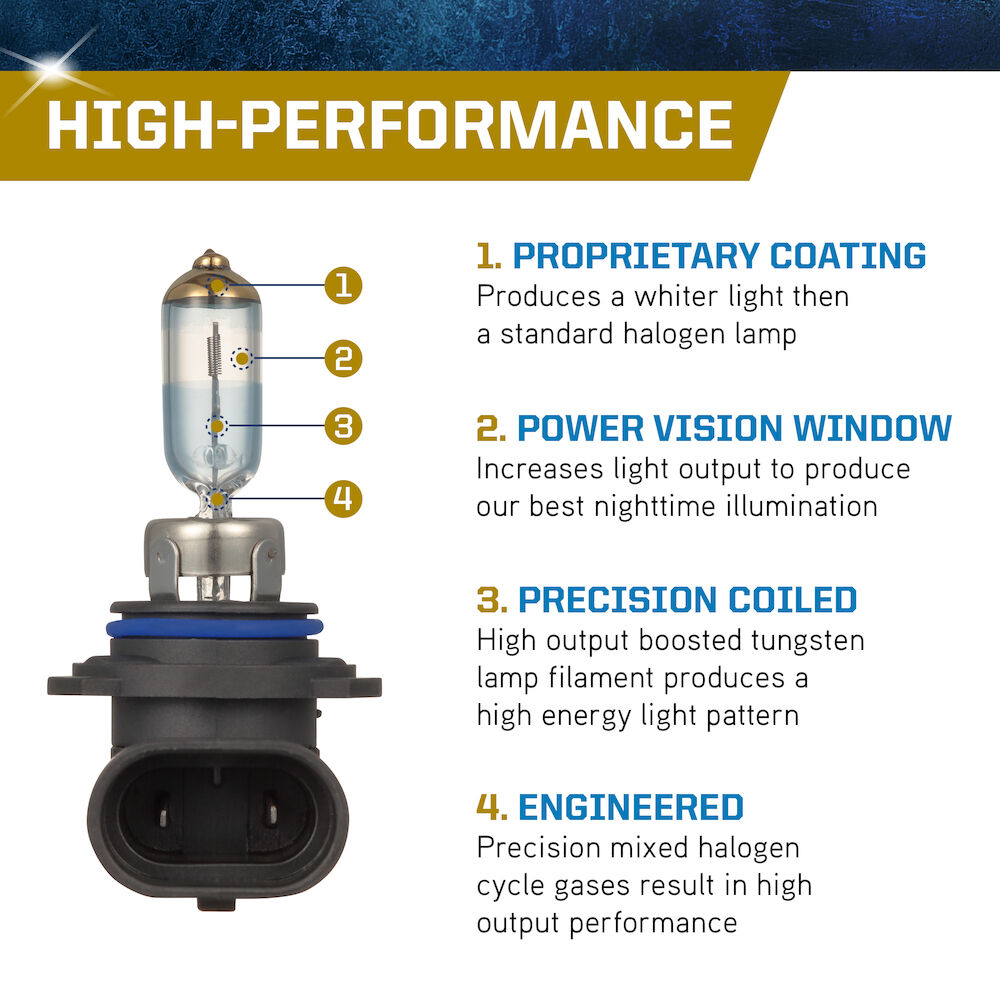 HIGH-PERFORMANCE

1
2
3
4

1. PROPRIETARY COATING
Produces a whiter light then a standard halogen lamp

2. POWER VISION WINDOW
Increases light output to produce our best nighttime illumination

3. PRECISION COILED
High output boosted tungsten lamp filament produces a high energy light pattern

4. ENGINEERED
Precision mixed halogen cycle gases result in high output performance