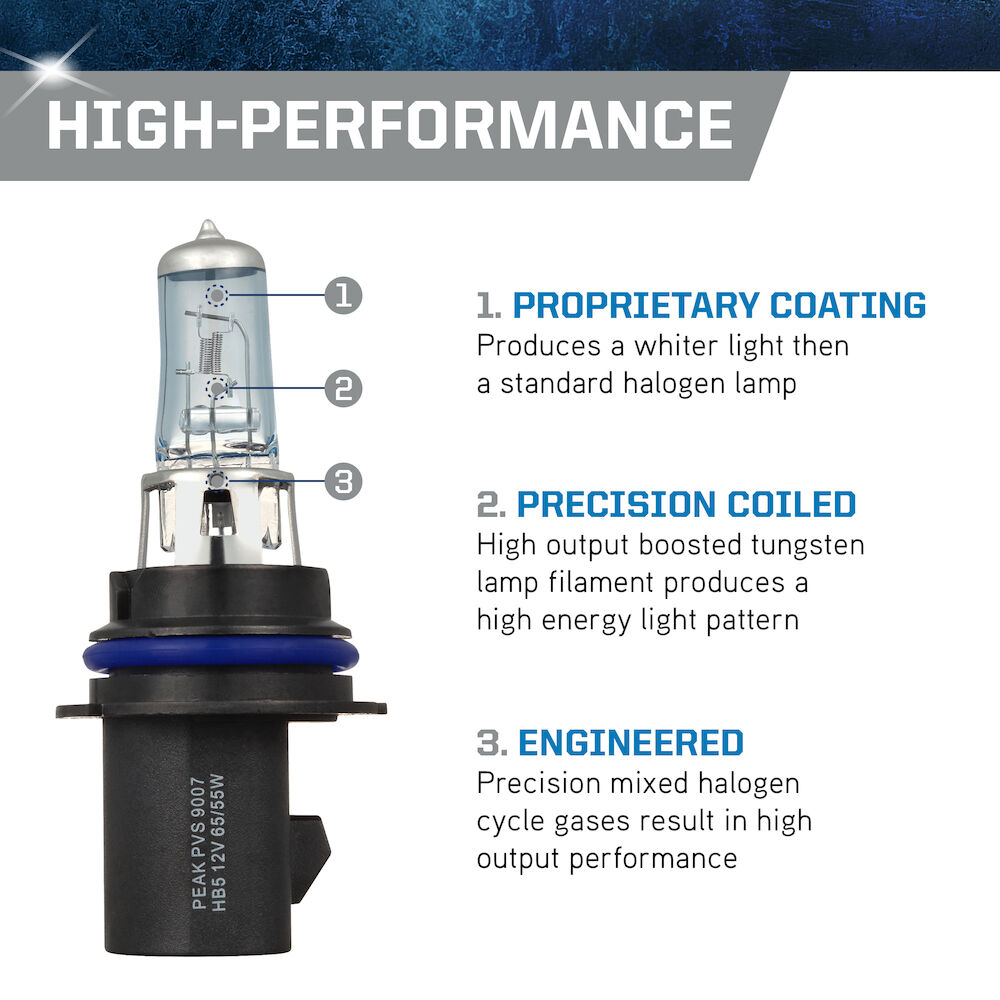 HIGH-PERFORMANCE

1

2

3

PEAK PVS 9007
HB5 12V 65/55W

1. PROPRIETARY COATING
Produces a whiter light then a standard halogen lamp

2. PRECISION COILED
High output boosted tungsten lamp filament produces a high energy light pattern

3. ENGINEERED
Precision mixed halogen cycle gases result in high output performance