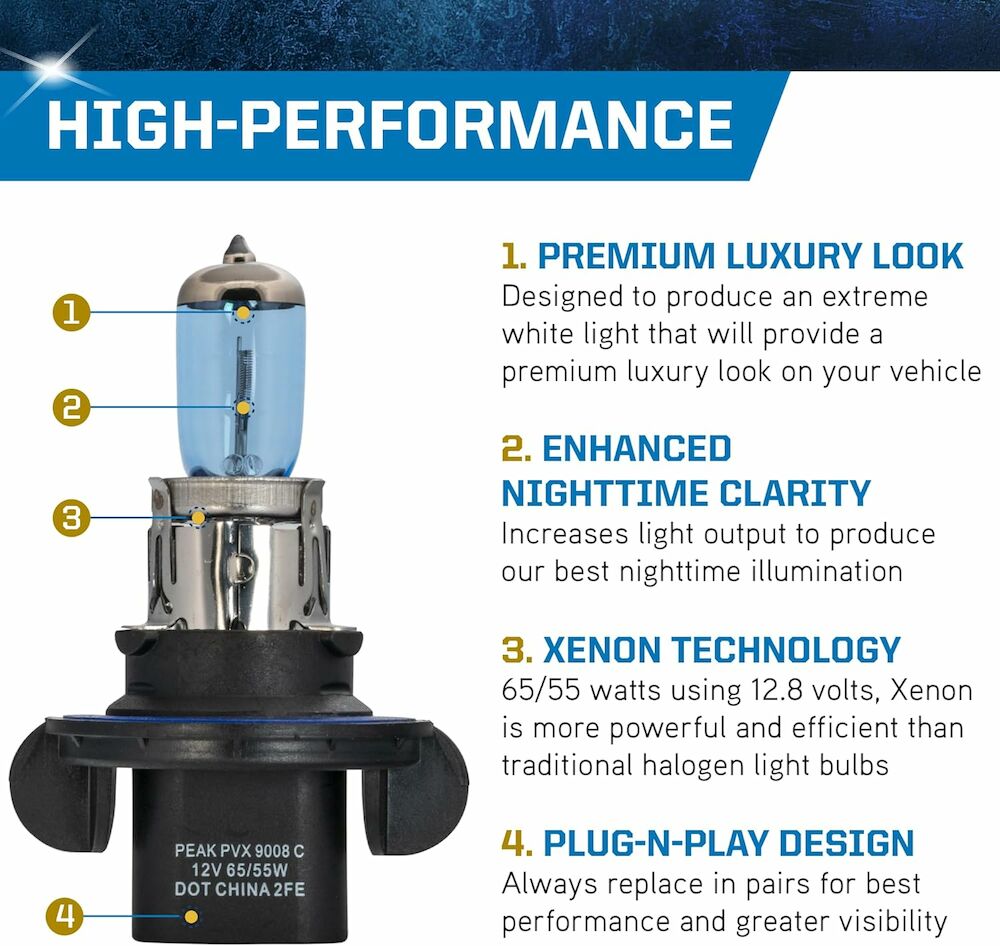 HIGH-PERFORMANCE

1
2
3
PEAK PVX 9008 C
12V 65/55W
DOT CHINA 2FE
4

1. PREMIUM LUXURY LOOK
Designed to produce an extreme white light that will provide a premium luxury look on your vehicle

2. ENHANCED NIGHTTIME CLARITY
Increases light output to produce our best nighttime illumination

3. XENON TECHNOLOGY
65/55 watts using 12.8 volts, Xenon is more powerful and efficient than traditional halogen light bulbs

4. PLUG-N-PLAY DESIGN
Always replace in pairs for best performance and greater visibility