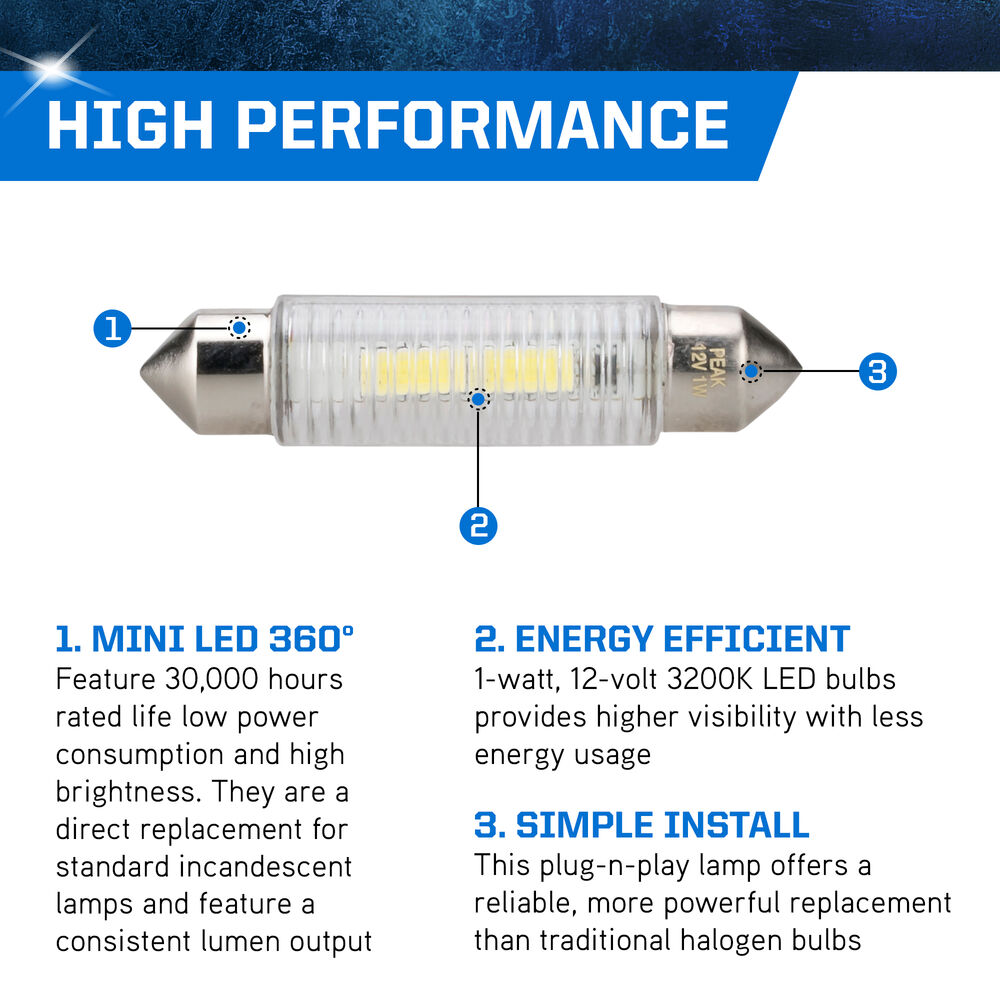 HIGH PERFORMANCE

1

PEAK
12V 1W

3

2

1. MINI LED 360°
Feature 30,000 hours rated life low power consumption and high brightness. They are a direct replacement for standard incandescent lamps and feature a consistent lumen output

2. ENERGY EFFICIENT
1-watt, 12-volt 3200K LED bulbs provides higher visibility with less energy usage

3. SIMPLE INSTALL
This plug-n-play lamp offers a reliable, more powerful replacement than traditional halogen bulbs