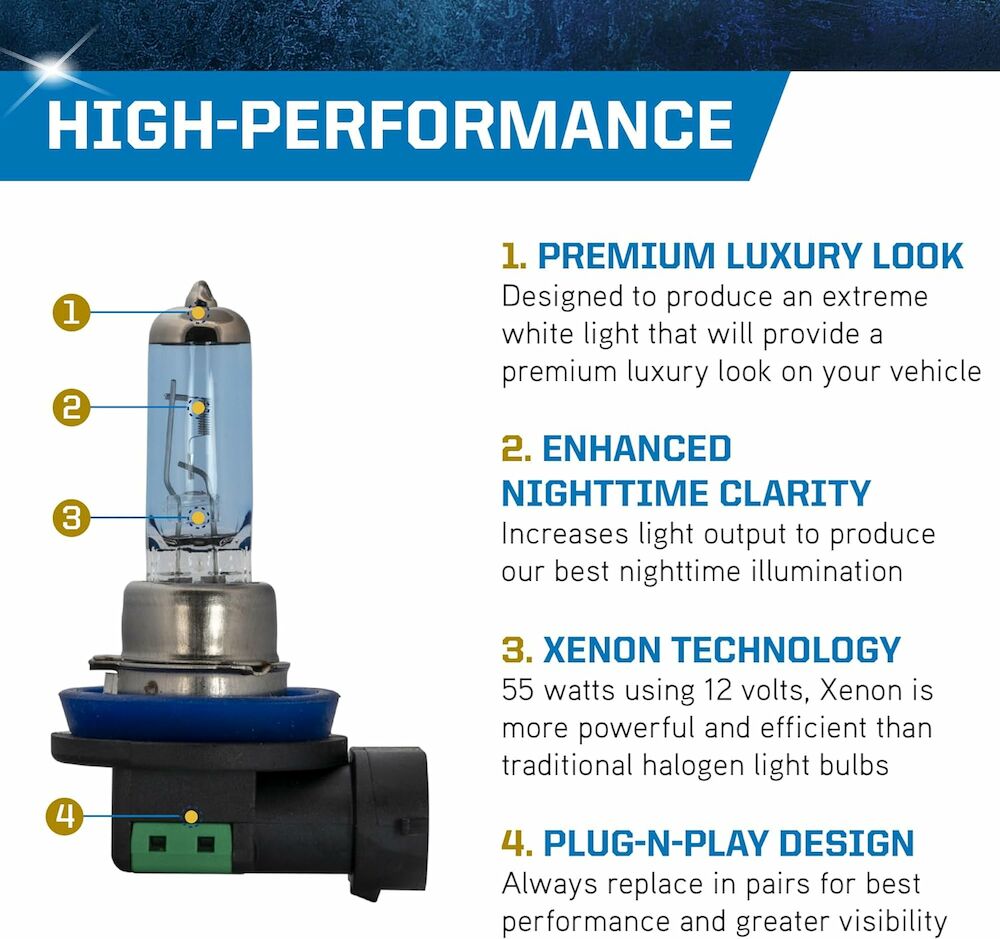 HIGH-PERFORMANCE

1
2
3
4

1. PREMIUM LUXURY LOOK
Designed to produce an extreme white light that will provide a premium luxury look on your vehicle

2. ENHANCED NIGHTTIME CLARITY
Increases light output to produce our best nighttime illumination

3. XENON TECHNOLOGY
55 watts using 12 volts, Xenon is more powerful and efficient than traditional halogen light bulbs

4. PLUG-N-PLAY DESIGN
Always replace in pairs for best performance and greater visibility