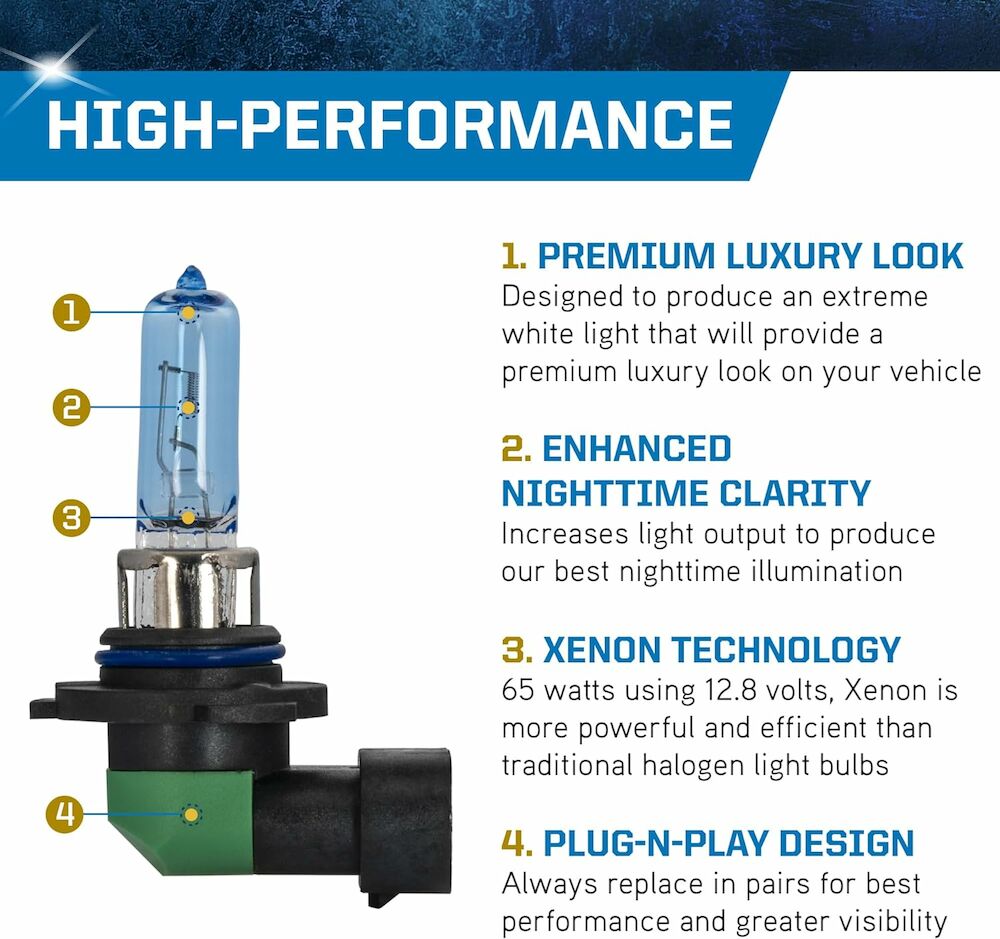 HIGH-PERFORMANCE

1

2

3

4

1. PREMIUM LUXURY LOOK
Designed to produce an extreme white light that will provide a premium luxury look on your vehicle

2. ENHANCED NIGHTTIME CLARITY
Increases light output to produce our best nighttime illumination

3. XENON TECHNOLOGY
65 watts using 12.8 volts, Xenon is more powerful and efficient than traditional halogen light bulbs

4. PLUG-N-PLAY DESIGN
Always replace in pairs for best performance and greater visibility