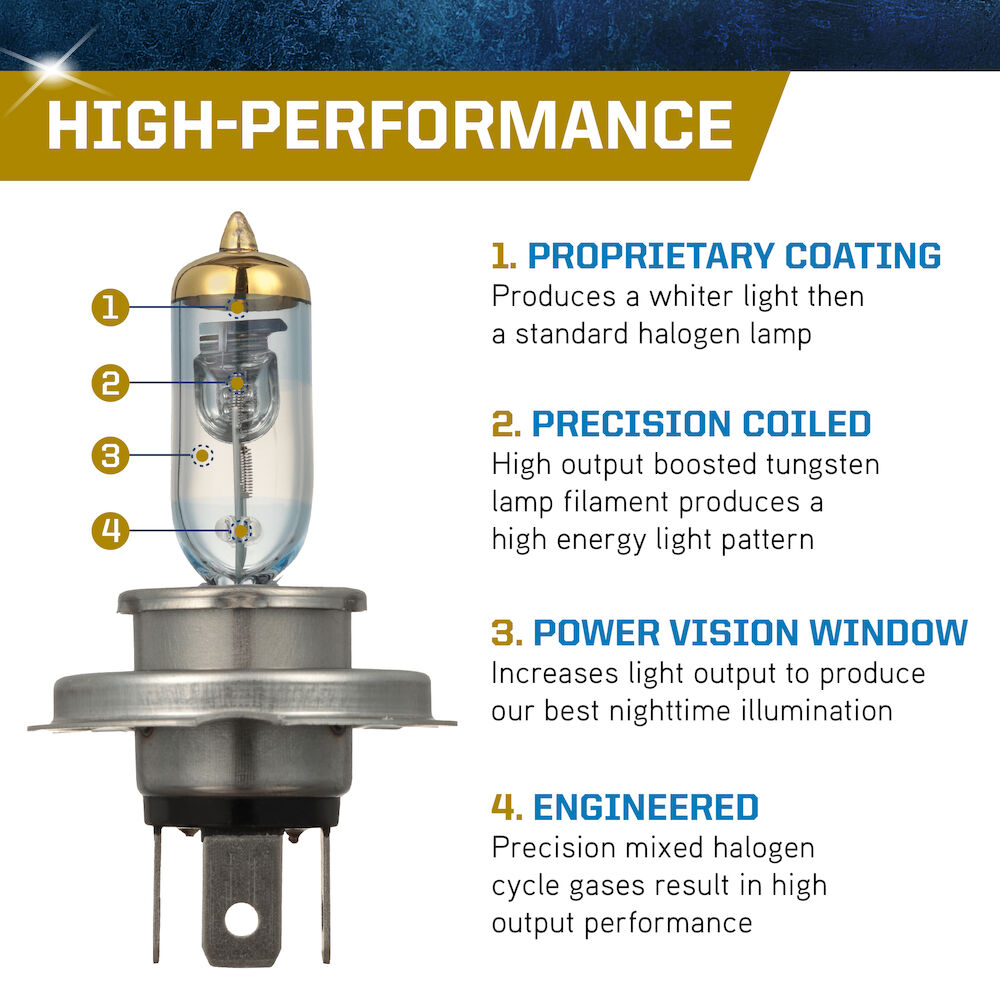 HIGH-PERFORMANCE

1
2
3
4

1. PROPRIETARY COATING
Produces a whiter light then a standard halogen lamp

2. PRECISION COILED
High output boosted tungsten lamp filament produces a high energy light pattern

3. POWER VISION WINDOW
Increases light output to produce our best nighttime illumination

4. ENGINEERED
Precision mixed halogen cycle gases result in high output performance