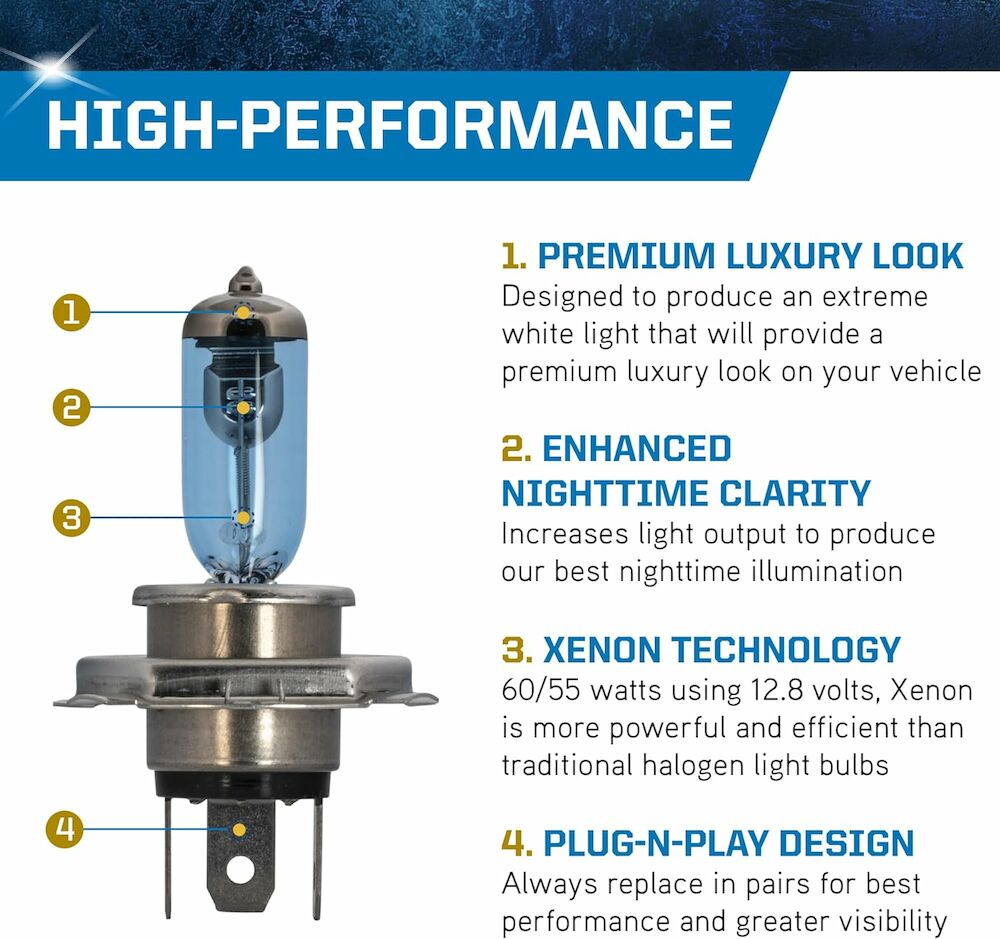 HIGH-PERFORMANCE

1
2
3
4

1. PREMIUM LUXURY LOOK
Designed to produce an extreme white light that will provide a premium luxury look on your vehicle

2. ENHANCED NIGHTTIME CLARITY
Increases light output to produce our best nighttime illumination

3. XENON TECHNOLOGY
60/55 watts using 12.8 volts, Xenon is more powerful and efficient than traditional halogen light bulbs

4. PLUG-N-PLAY DESIGN
Always replace in pairs for best performance and greater visibility