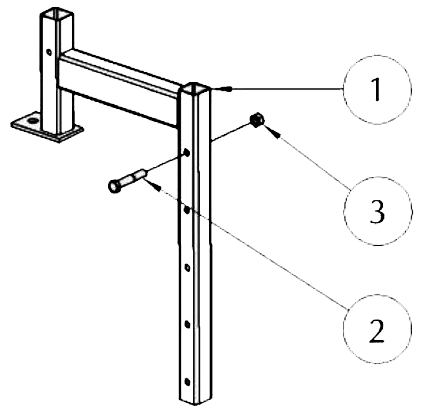 1
3
2