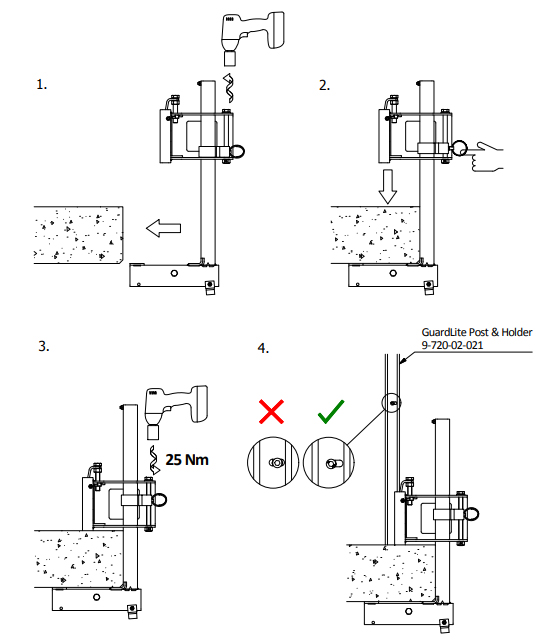 1.

2.

3.

25 Nm

4.

GuardLite Post & Holder
9-720-02-021