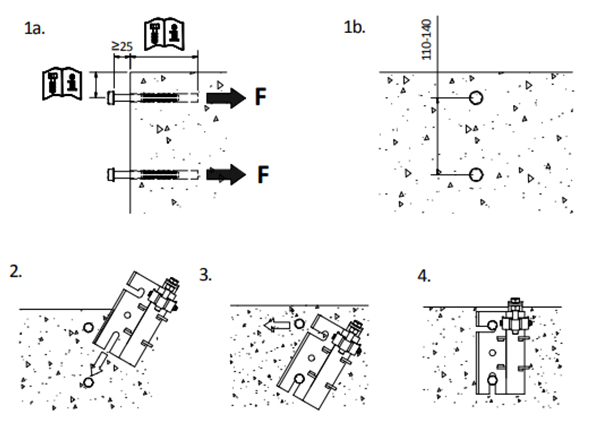 1a.

≥25

F

F

1b.

110-140

2.

3.

4.